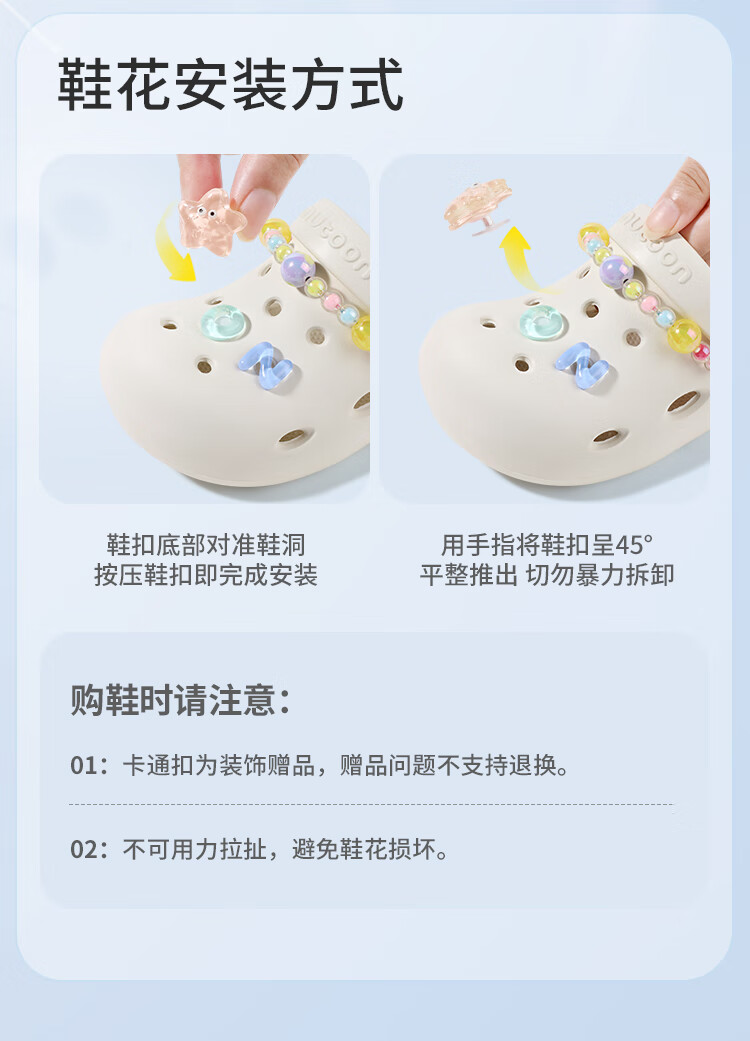 鞋花安装方式

鞋扣底部对准鞋洞
按压鞋扣即完成安装

用手指将鞋扣呈45°
平整推出 切勿暴力拆卸

购鞋时请注意：

01：卡通扣为装饰赠品，赠品问题不支持退换。

02：不可用力拉扯，避免鞋花损坏。