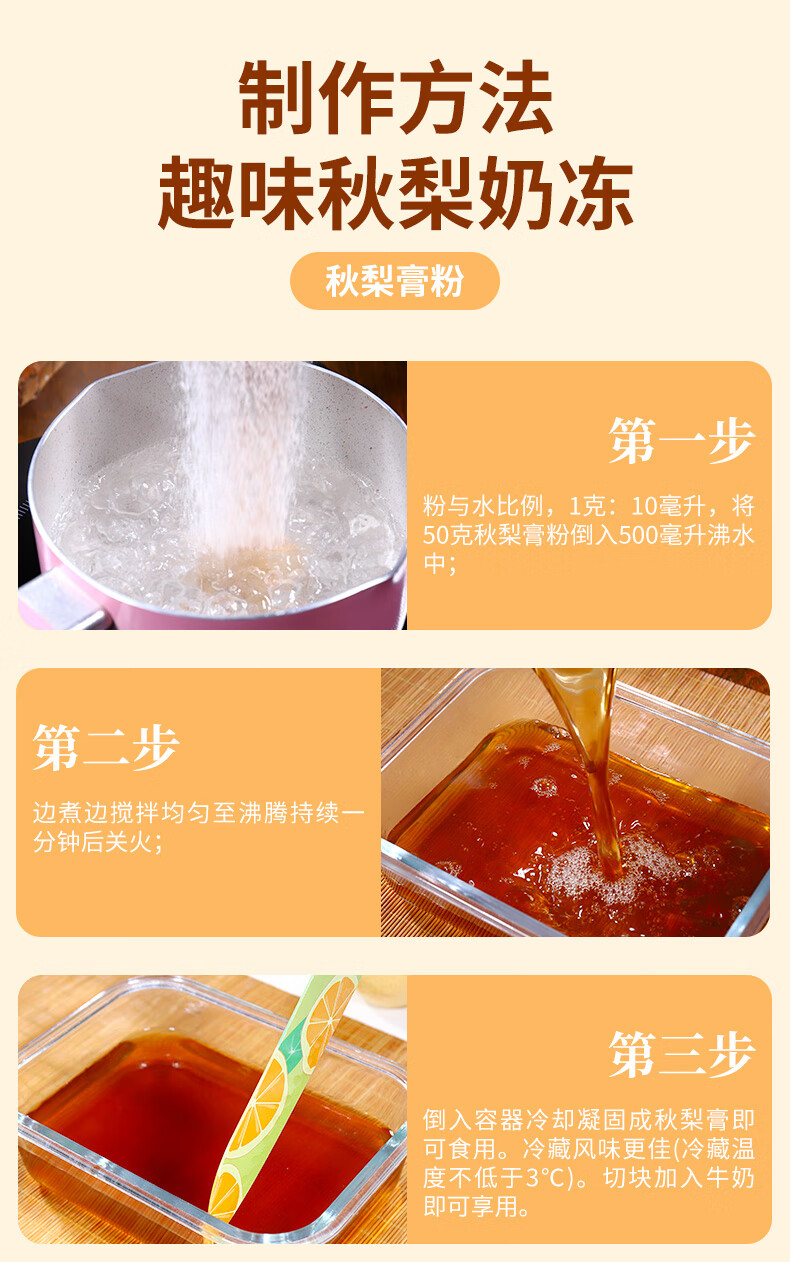 制作方法
趣味秋梨奶冻

秋梨膏粉

第一步

粉与水比例，1克：10毫升，将50克秋梨膏粉倒入500毫升沸水中；

第二步

边煮边搅拌均匀至沸腾持续一分钟后关火；

第三步

倒入容器冷却凝固成秋梨膏即可食用。冷藏风味更佳(冷藏温度不低于3°C)。切块加入牛奶即可享用。