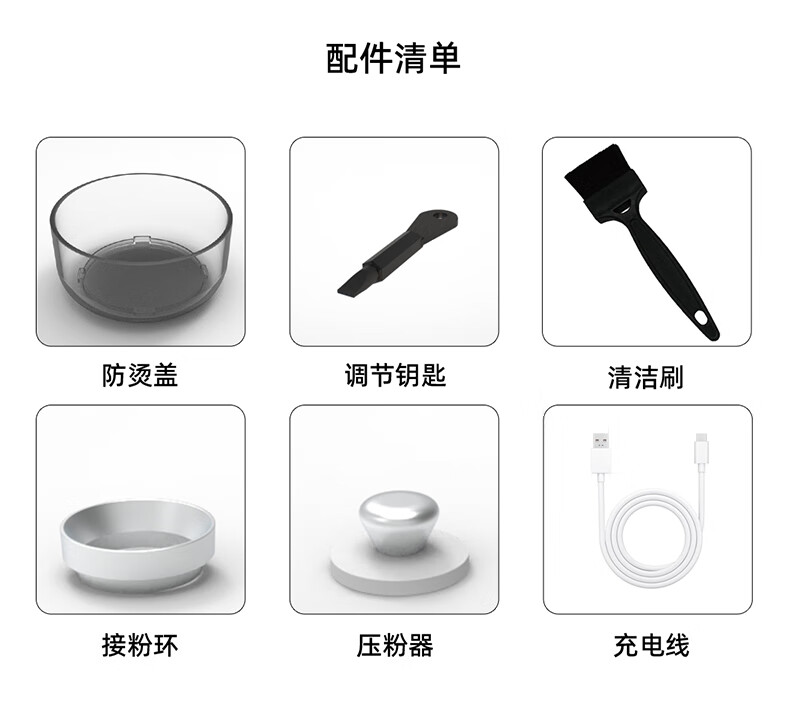 配件清单

防烫盖

调节钥匙

清洁刷

接粉环

压粉器

充电线