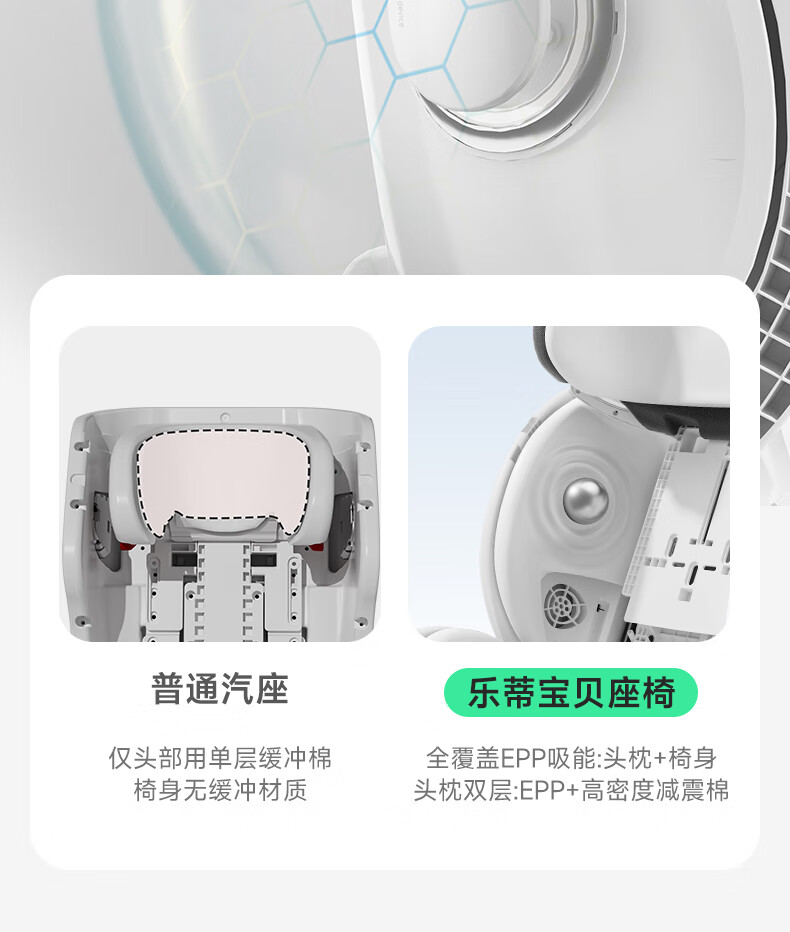 普通汽座

仅头部用单层缓冲棉
椅身无缓冲材质

乐蒂宝贝座椅

全覆盖EPP吸能:头枕+椅身
头枕双层:EPP+高密度减震棉