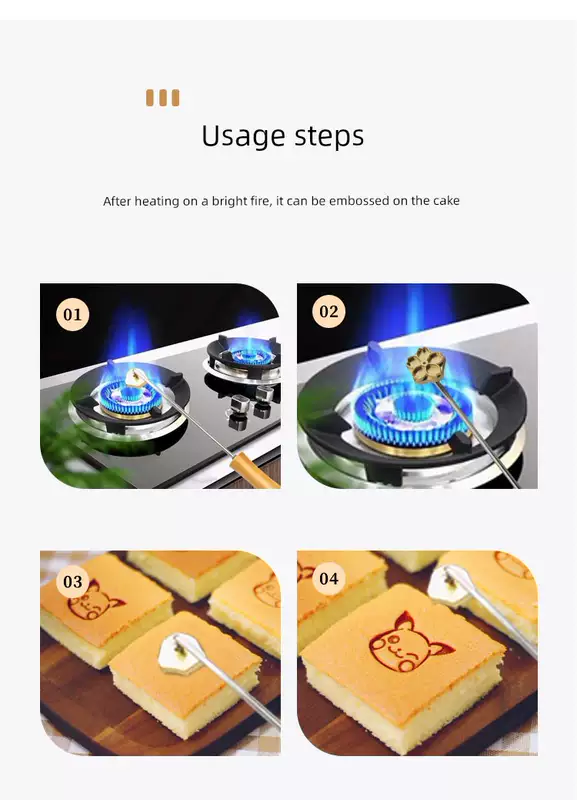 Usage steps

After heating on a bright fire, it can be embossed on the cake

01

02

03

04