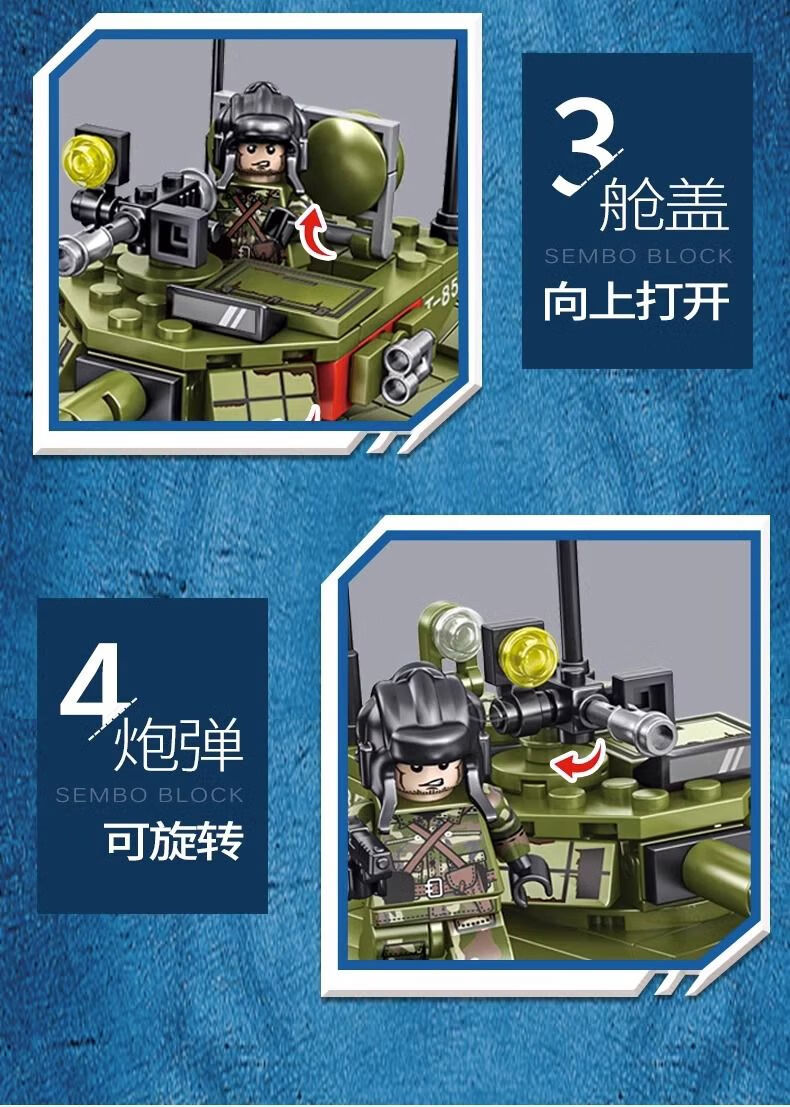 T-85

3 舱盖
SEMBO BLOCK
向上打开

4 炮弹
SEMBO BLOCK
可旋转