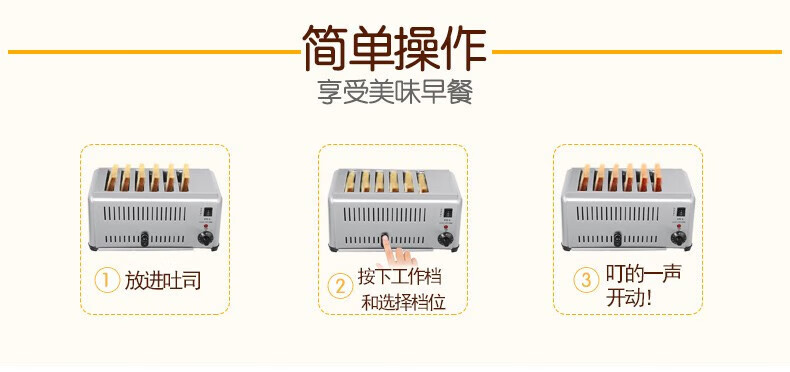 简单操作
享受美味早餐

1 放进吐司

2 按下工作档和选择档位

3 叮的一声开动!