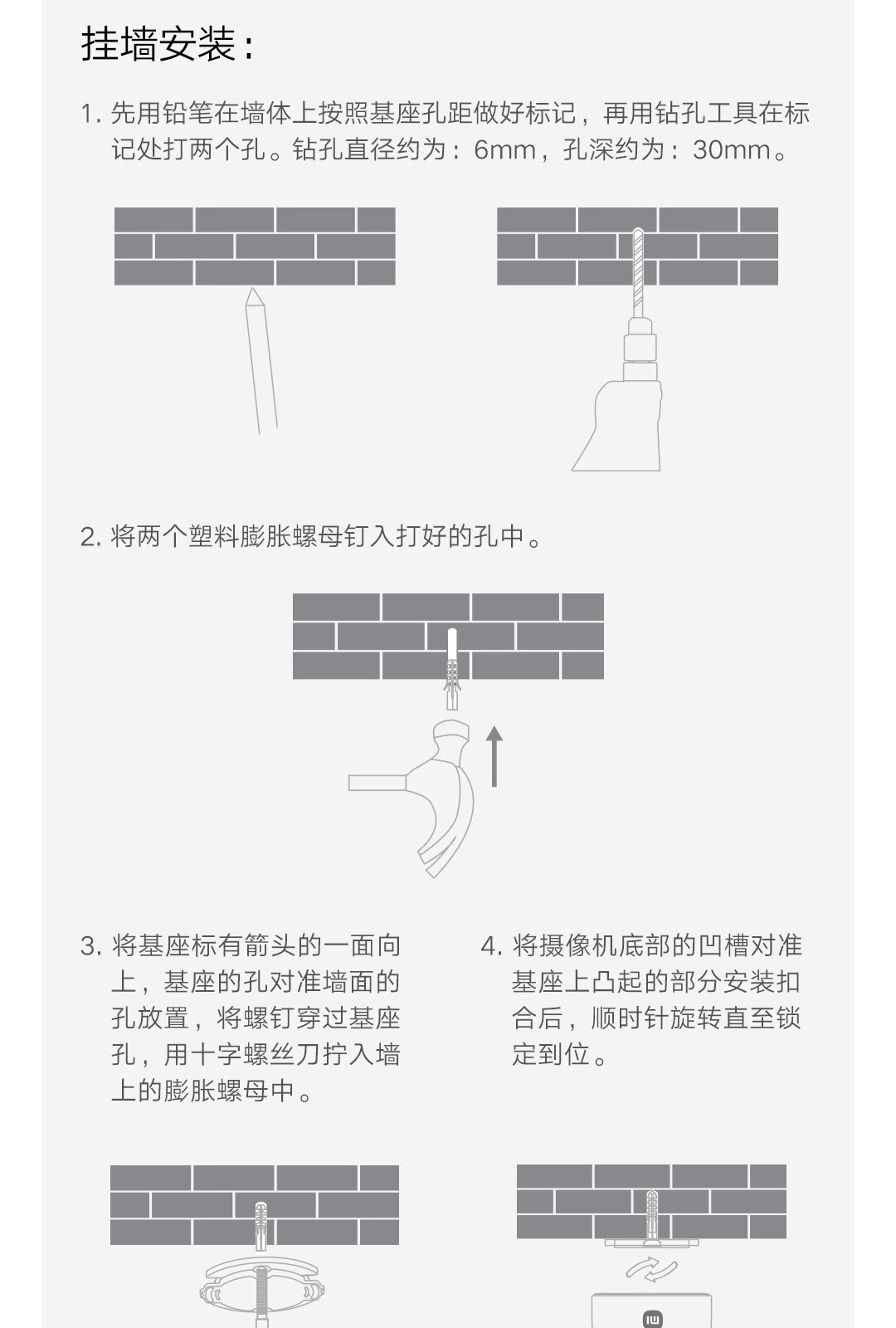 挂墙安装：

1. 先用铅笔在墙体上按照基座孔距做好标记，再用钻孔工具在标记处打两个孔。钻孔直径约为：6mm，孔深约为：30mm。

2. 将两个塑料膨胀螺母钉入打好的孔中。

3. 将基座标有箭头的一面向上，基座的孔对准墙面的孔放置，将螺钉穿过基座孔，用十字螺丝刀拧入墙上的膨胀螺母中。

4. 将摄像机底部的凹槽对准基座上凸起的部分安装扣合后，顺时针旋转直至锁定到位。