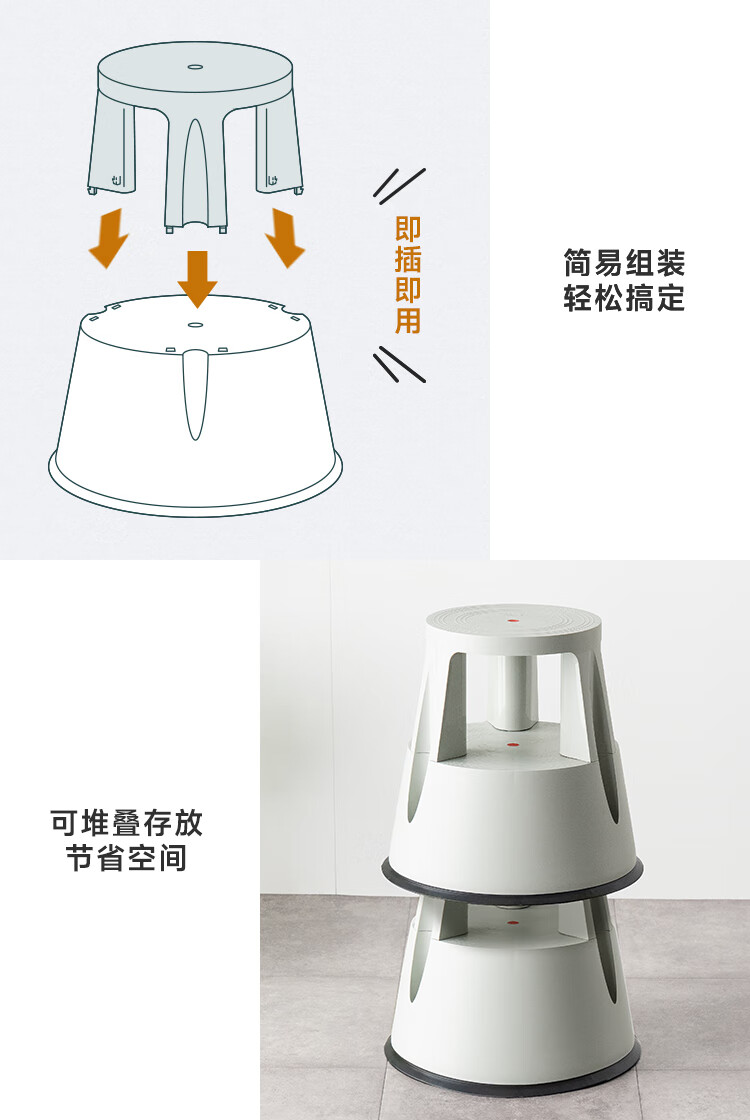 即插即用

简易组装
轻松搞定

可堆叠存放
节省空间