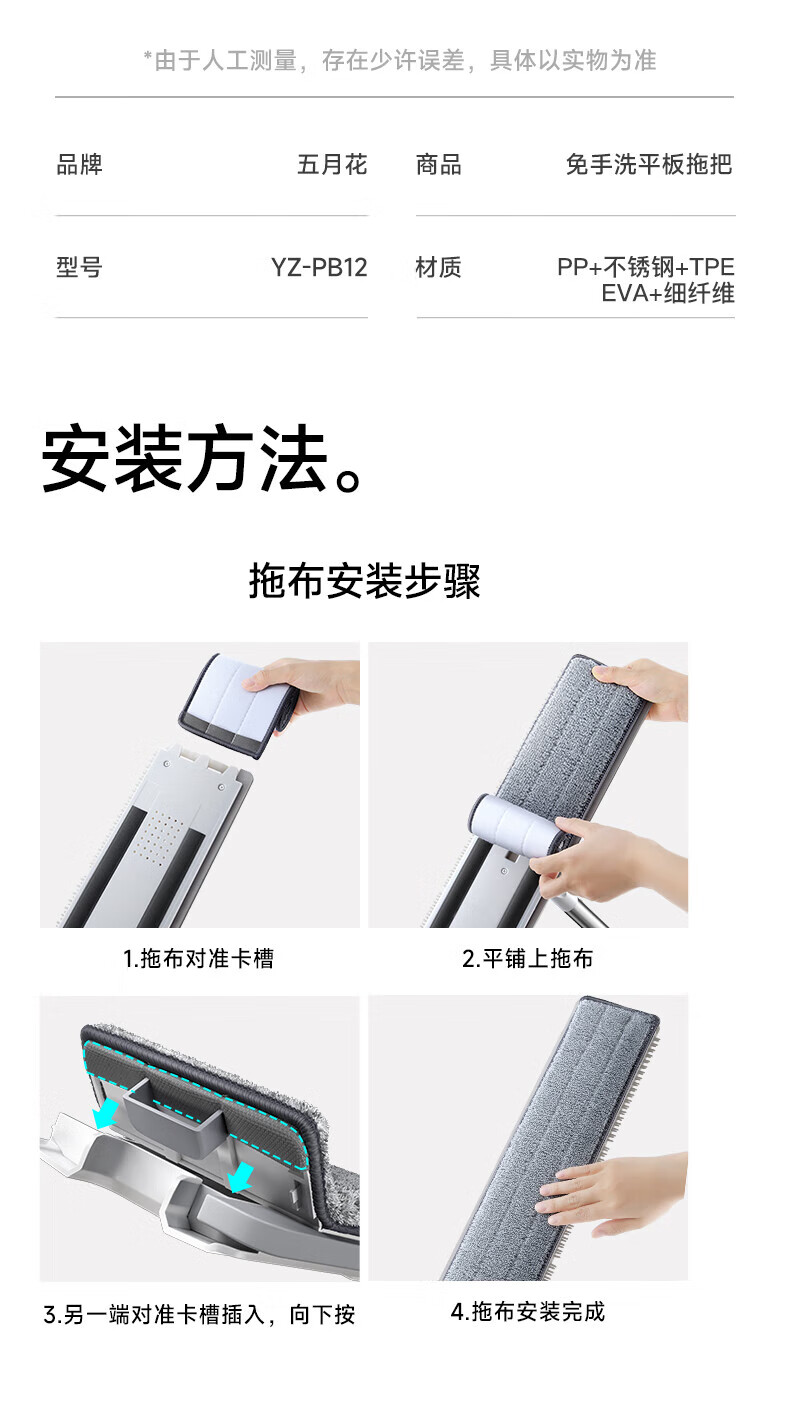 *由于人工测量，存在少许误差，具体以实物为准

| 品牌 | 五月花 | 商品 | 免手洗平板拖把 |
|---|---|---|---|
| 型号 | YZ-PB12 | 材质 | PP+不锈钢+TPE EVA+细纤维 |

安装方法。

拖布安装步骤

1.拖布对准卡槽

2.平铺上拖布

3.另一端对准卡槽插入，向下按

4.拖布安装完成