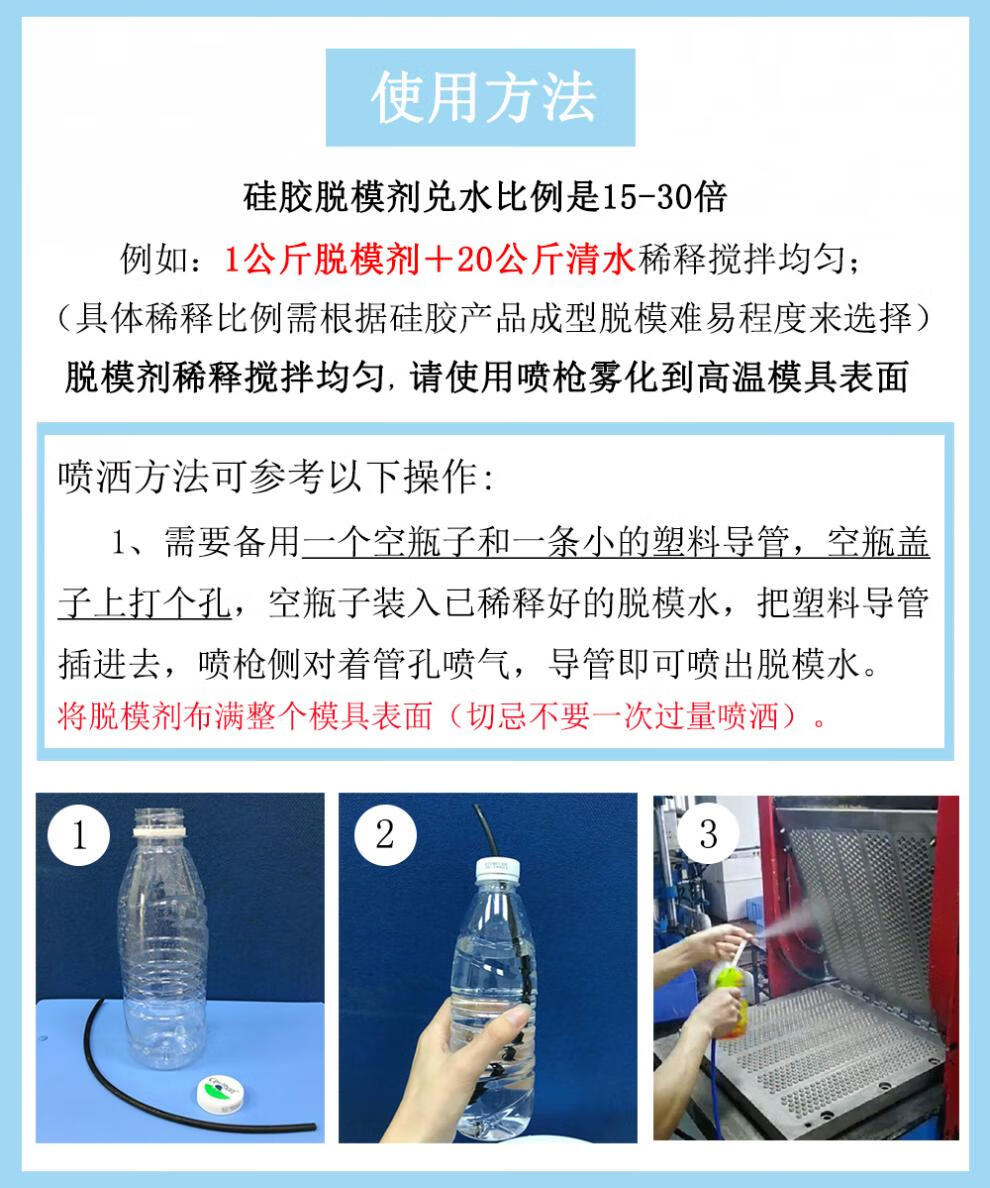 使用方法

硅胶脱模剂兑水比例是15-30倍

例如：1公斤脱模剂＋20公斤清水稀释搅拌均匀；

（具体稀释比例需根据硅胶产品成型脱模难易程度来选择）

脱模剂稀释搅拌均匀，请使用喷枪雾化到高温模具表面

喷洒方法可参考以下操作：

1、需要备用一个空瓶子和一条小的塑料导管，空瓶盖子上打个孔，空瓶子装入已稀释好的脱模水，把塑料导管插进去，喷枪侧对着管孔喷气，导管即可喷出脱模水。

将脱模剂布满整个模具表面（切忌不要一次过量喷洒）。

1

2

3