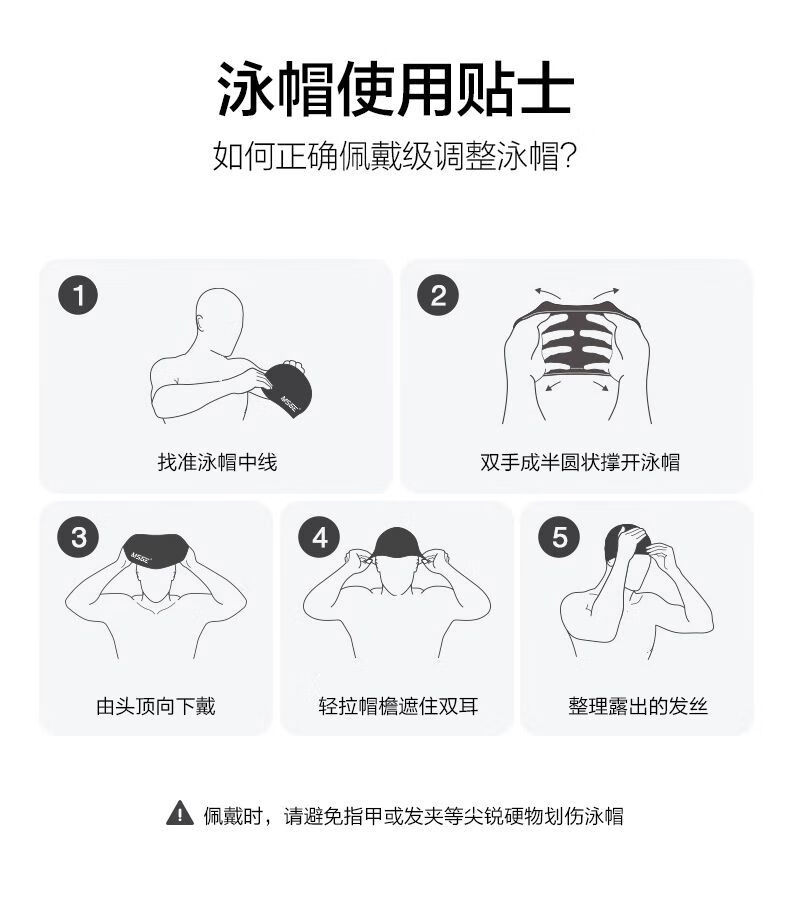 泳帽使用贴士
如何正确佩戴级调整泳帽?

1
MSSE
找准泳帽中线

2
双手成半圆状撑开泳帽

3
MSSE
由头顶向下戴

4
轻拉帽檐遮住双耳

5
整理露出的发丝

佩戴时，请避免指甲或发夹等尖锐硬物划伤泳帽