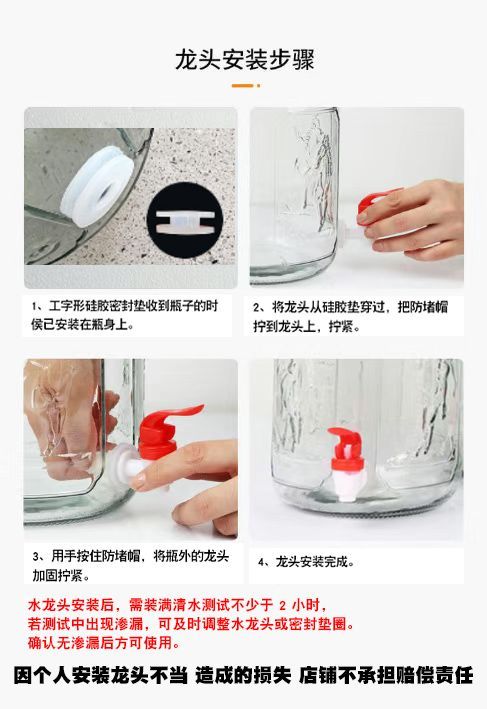 龙头安装步骤

1、工字形硅胶密封垫收到瓶子的时候已安装在瓶身上。

2、将龙头从硅胶垫穿过，把防堵帽拧到龙头上，拧紧。

3、用手按住防堵帽，将瓶外的龙头加固拧紧。

4、龙头安装完成。

水龙头安装后，需装满清水测试不少于 2 小时，若测试中出现渗漏，可及时调整水龙头或密封垫圈。确认无渗漏后方可使用。

因个人安装龙头不当 造成的损失 店铺不承担赔偿责任