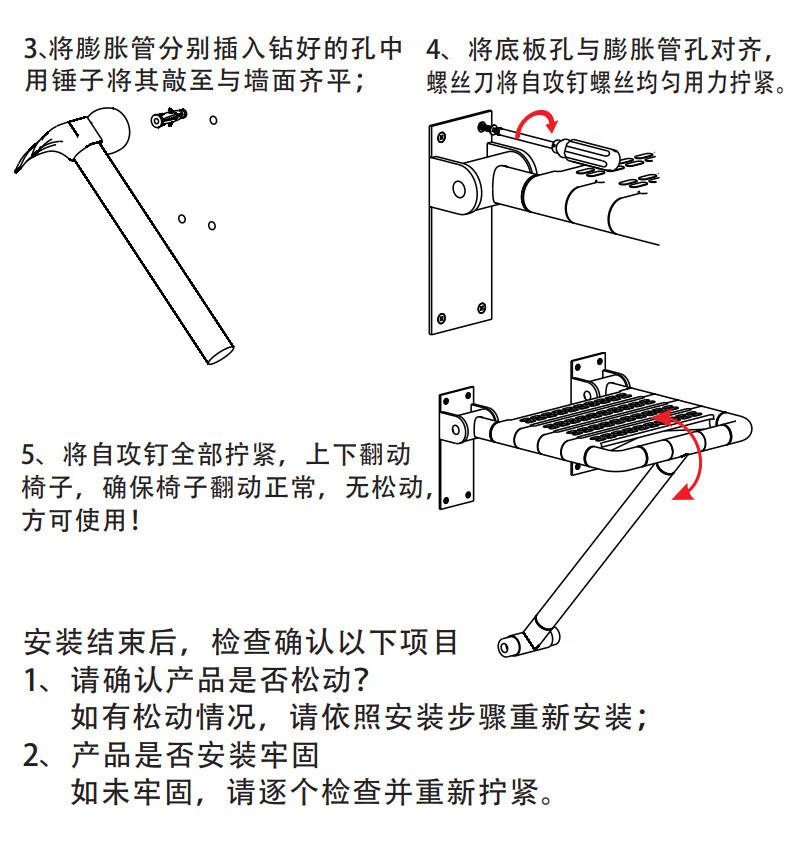 3、将膨胀管分别插入钻好的孔中用锤子将其敲至与墙面齐平；

4、将底板孔与膨胀管孔对齐，螺丝刀将自攻钉螺丝均匀用力拧紧。

5、将自攻钉全部拧紧，上下翻动椅子，确保椅子翻动正常，无松动，方可使用！

安装结束后，检查确认以下项目
1、请确认产品是否松动？
如有松动情况，请依照安装步骤重新安装；
2、产品是否安装牢固
如未牢固，请逐个检查并重新拧紧。