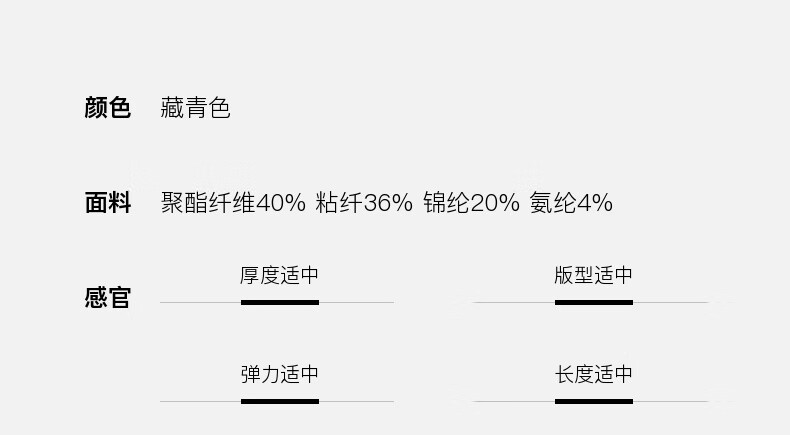 颜色 藏青色

面料 聚酯纤维40% 粘纤36% 锦纶20% 氨纶4%

感官

厚度适中

版型适中

弹力适中

长度适中