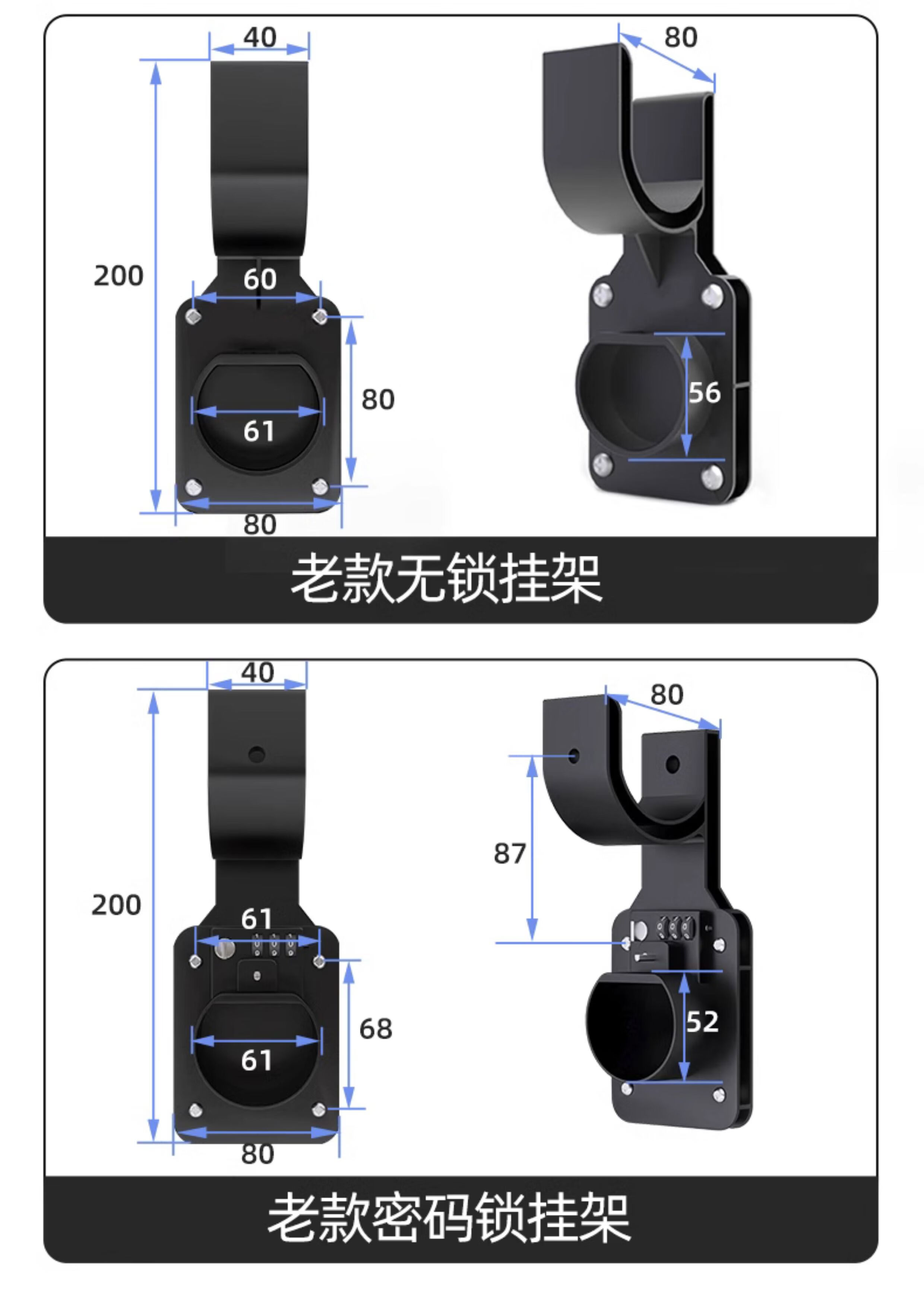 40
200
60
80
61
80
80
56
老款无锁挂架

40
200
61
68
61
80
80
87
52
老款密码锁挂架