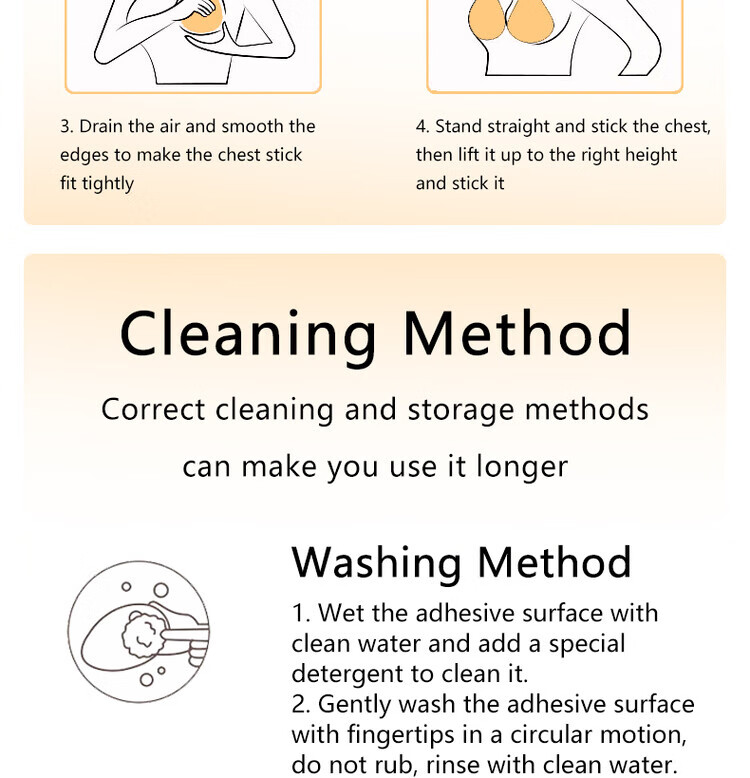 3. Drain the air and smooth the edges to make the chest stick fit tightly

4. Stand straight and stick the chest, then lift it up to the right height and stick it

Cleaning Method

Correct cleaning and storage methods

can make you use it longer

Washing Method

1. Wet the adhesive surface with clean water and add a special detergent to clean it.
2. Gently wash the adhesive surface with fingertips in a circular motion, do not rub, rinse with clean water.