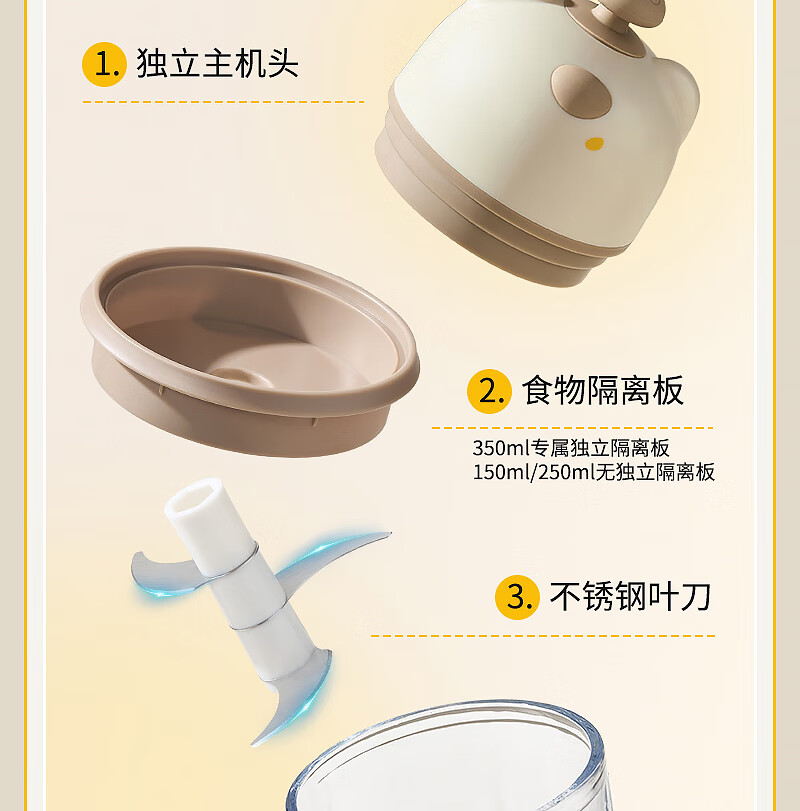 1. 独立主机头

2. 食物隔离板

350ml专属独立隔离板
150ml/250ml无独立隔离板

3. 不锈钢叶刀