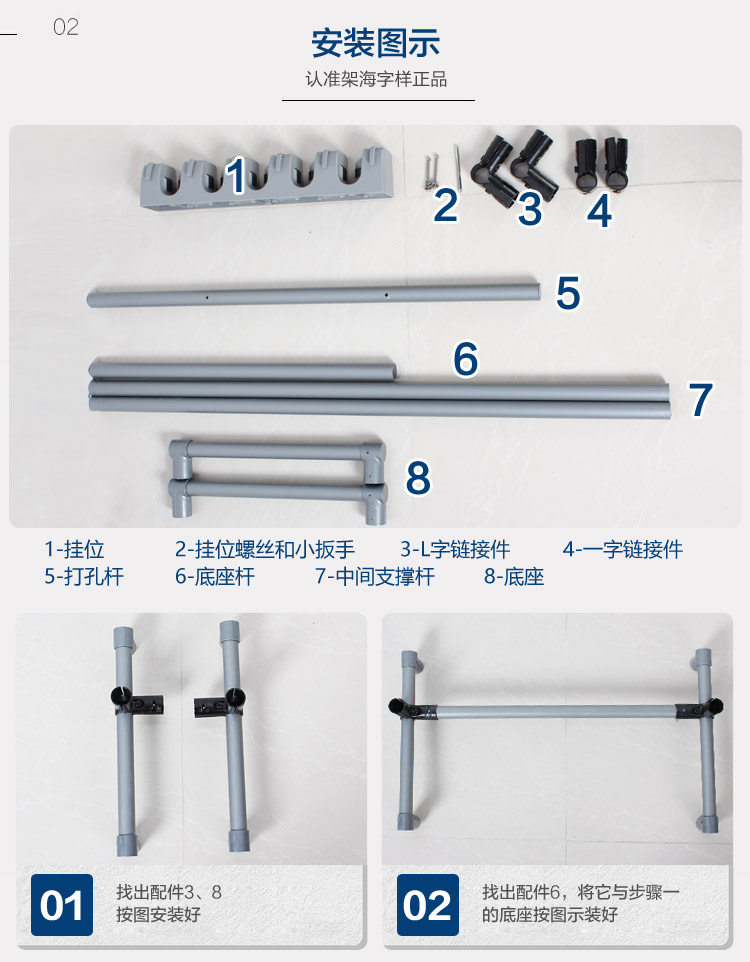 02

安装图示

认准架海字样正品

1

2

3

4

5

6

7

8

1-挂位　2-挂位螺丝和小扳手　3-L字链接件　4-一字链接件
5-打孔杆　6-底座杆　7-中间支撑杆　8-底座

01

找出配件3、8
按图安装好

02

找出配件6，将它与步骤一的底座按图示装好