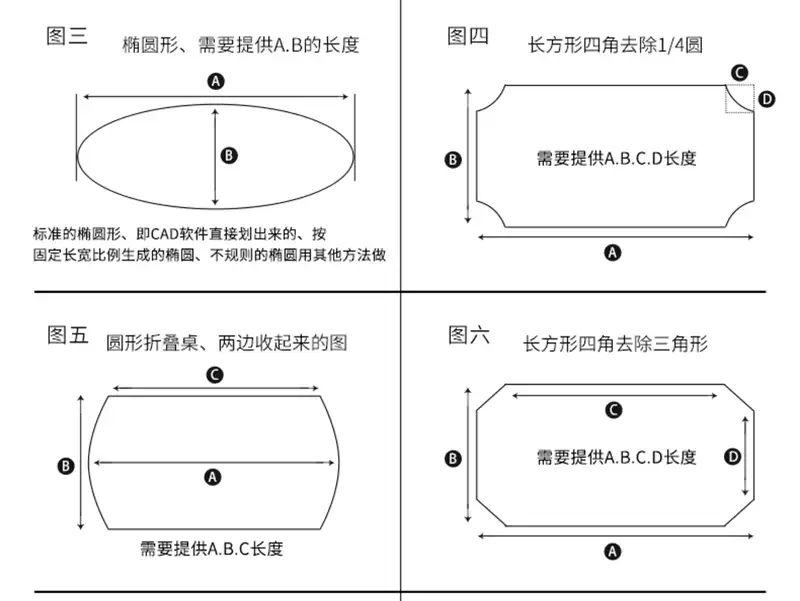 图三 椭圆形、需要提供A.B的长度

A

B

标准的椭圆形、即CAD软件直接划出来的、按固定长宽比例生成的椭圆、不规则的椭圆用其他方法做

图四 长方形四角去除1/4圆

C

D

B

需要提供A.B.C.D长度

A

图五 圆形折叠桌、两边收起来的图

C

B

A

需要提供A.B.C长度

图六 长方形四角去除三角形

C

B

需要提供A.B.C.D长度

D

A