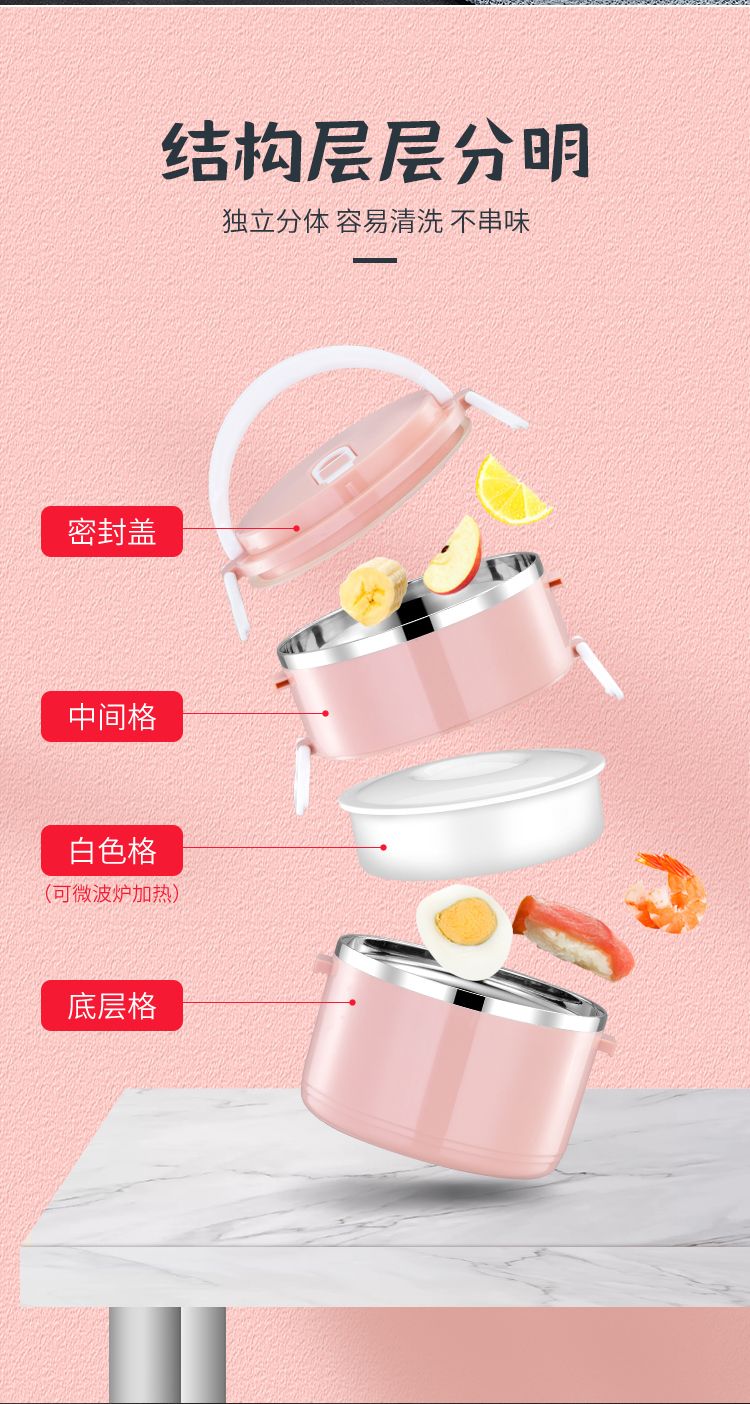 结构层层分明

独立分体 容易清洗 不串味

密封盖

中间格

白色格
（可微波炉加热）

底层格