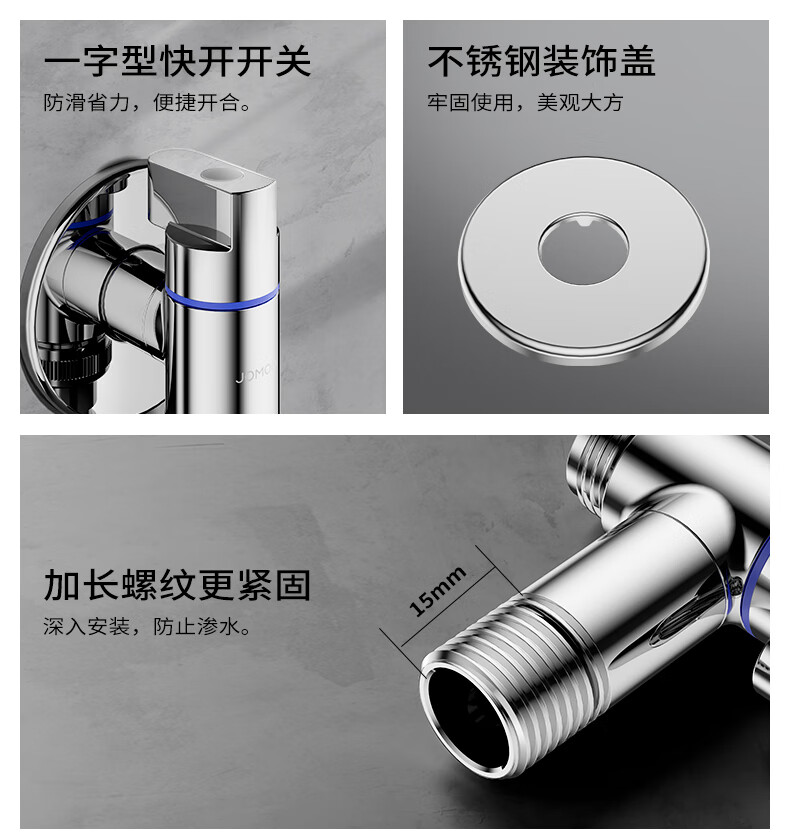 一字型快开开关
防滑省力，便捷开合。

JOMO

不锈钢装饰盖
牢固使用，美观大方

加长螺纹更紧固
深入安装，防止渗水。

15mm