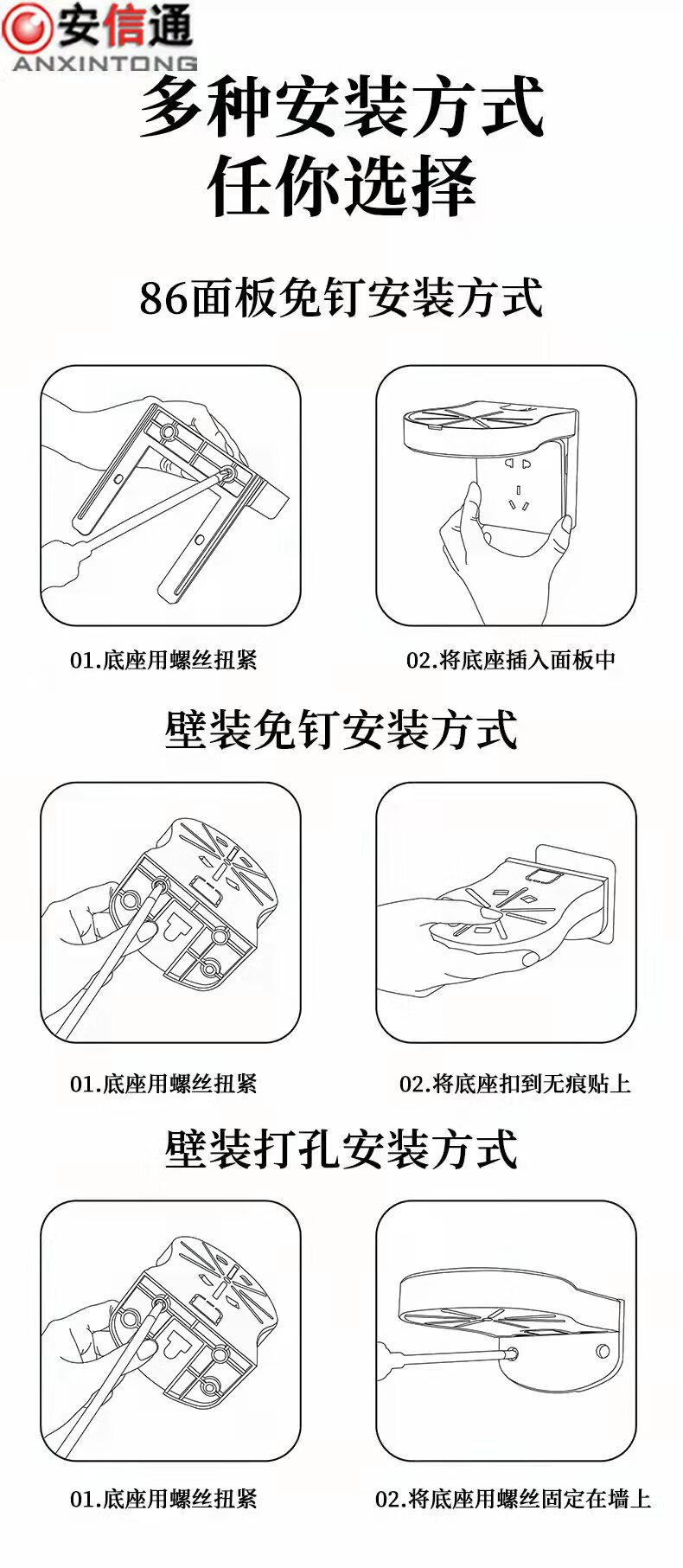 安信通
ANXINTONG

多种安装方式
任你选择

86面板免钉安装方式

01.底座用螺丝扭紧

02.将底座插入面板中

壁装免钉安装方式

01.底座用螺丝扭紧

02.将底座扣到无痕贴上

壁装打孔安装方式

01.底座用螺丝扭紧

02.将底座用螺丝固定在墙上