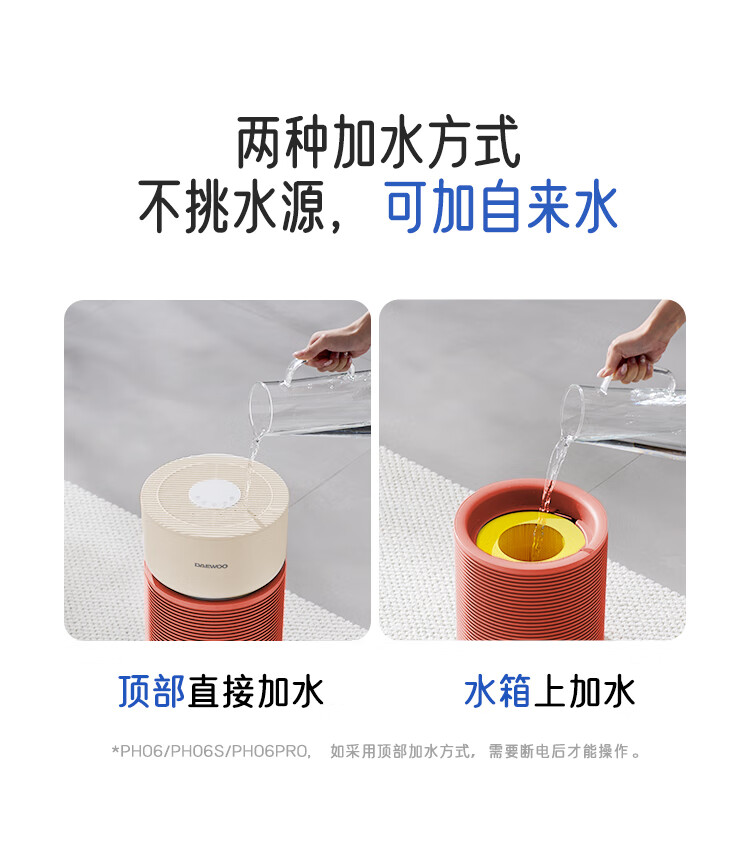 两种加水方式
不挑水源，可加自来水

DAEWOO

顶部直接加水

水箱上加水

*PH06/PH06S/PH06PRO，如采用顶部加水方式，需要断电后才能操作。