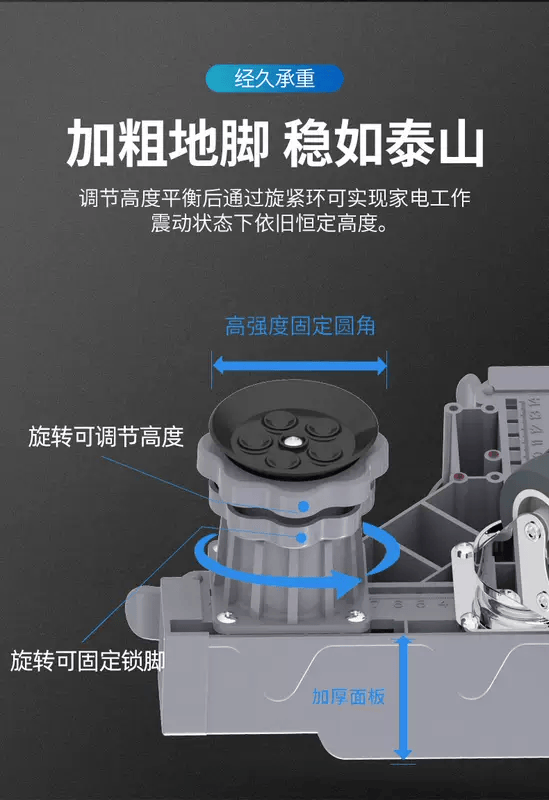 经久承重

加粗地脚 稳如泰山

调节高度平衡后通过旋紧环可实现家电工作震动状态下依旧恒定高度。

高强度固定圆角

旋转可调节高度

旋转可固定锁脚

加厚面板