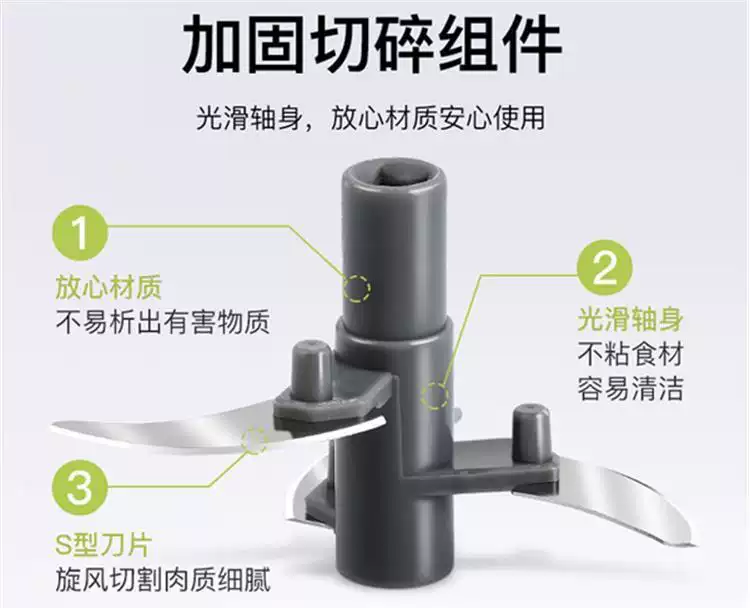 加固切碎组件

光滑轴身，放心材质安心使用

1
放心材质
不易析出有害物质

2
光滑轴身
不粘食材
容易清洁

3
S型刀片
旋风切割肉质细腻