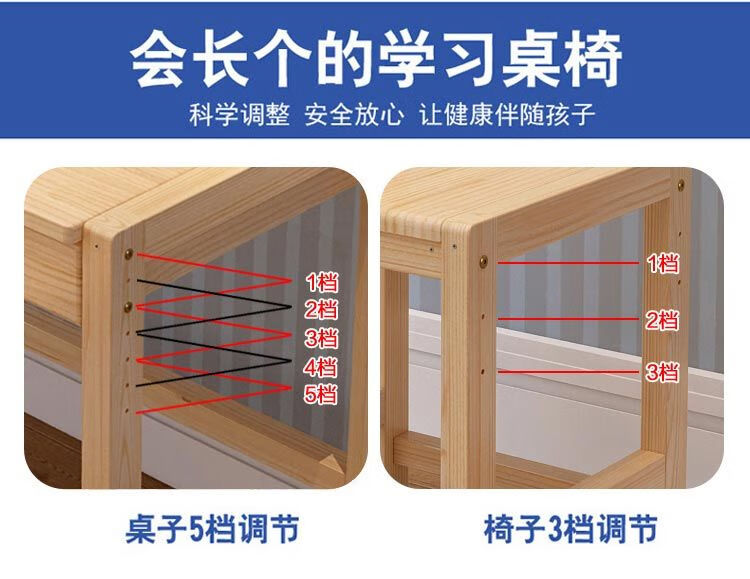 会长个的学习桌椅

科学调整 安全放心 让健康伴随孩子

1档
2档
3档
4档
5档

1档
2档
3档

桌子5档调节

椅子3档调节