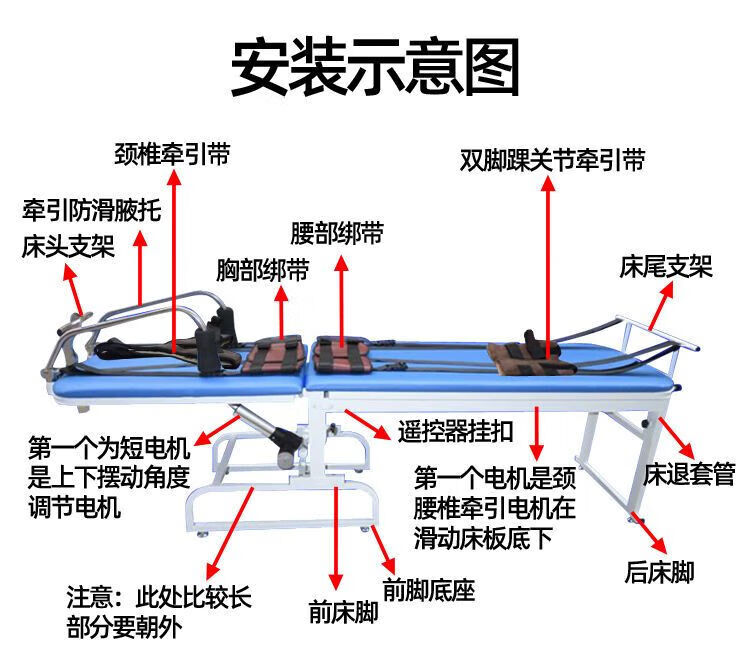 安装示意图

颈椎牵引带

双脚踝关节牵引带

牵引防滑腋托

床头支架

腰部绑带

胸部绑带

床尾支架

第一个为短电机是上下摆动角度调节电机

遥控器挂扣

第一个电机是颈腰椎牵引电机在滑动床板底下

床退套管

后床脚

注意：此处比较长部分要朝外

前床脚

前脚底座