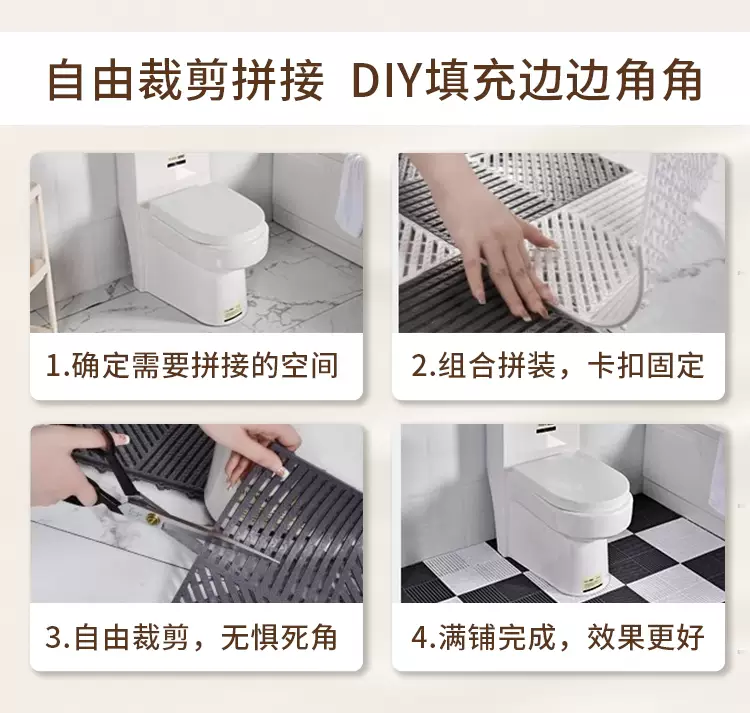 自由裁剪拼接 DIY填充边边角角

1.确定需要拼接的空间

2.组合拼装，卡扣固定

3.自由裁剪，无惧死角

4.满铺完成，效果更好