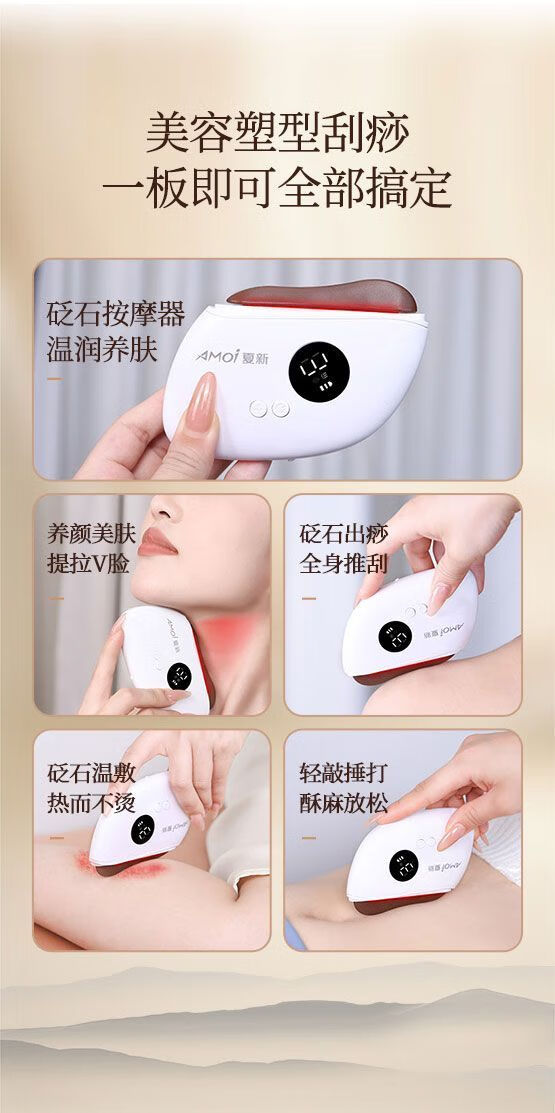 美容塑型刮痧
一板即可全部搞定

砭石按摩器
温润养肤

AMOi 夏新

养颜美肤
提拉V脸

AMOi 夏新

砭石出痧
全身推刮

AMOi 夏新

砭石温敷
热而不烫

AMOi 夏新

轻敲捶打
酥麻放松

AMOi 夏新