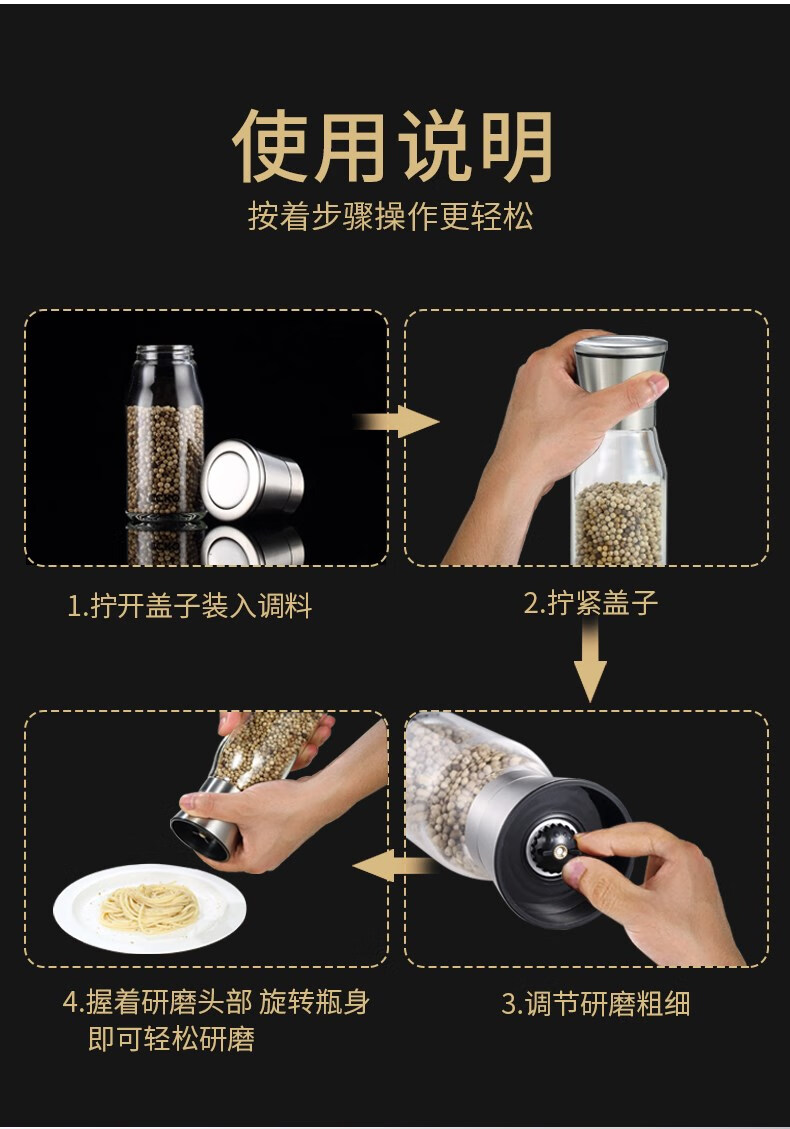 使用说明
按着步骤操作更轻松

1.拧开盖子装入调料

2.拧紧盖子

3.调节研磨粗细

4.握着研磨头部 旋转瓶身
即可轻松研磨