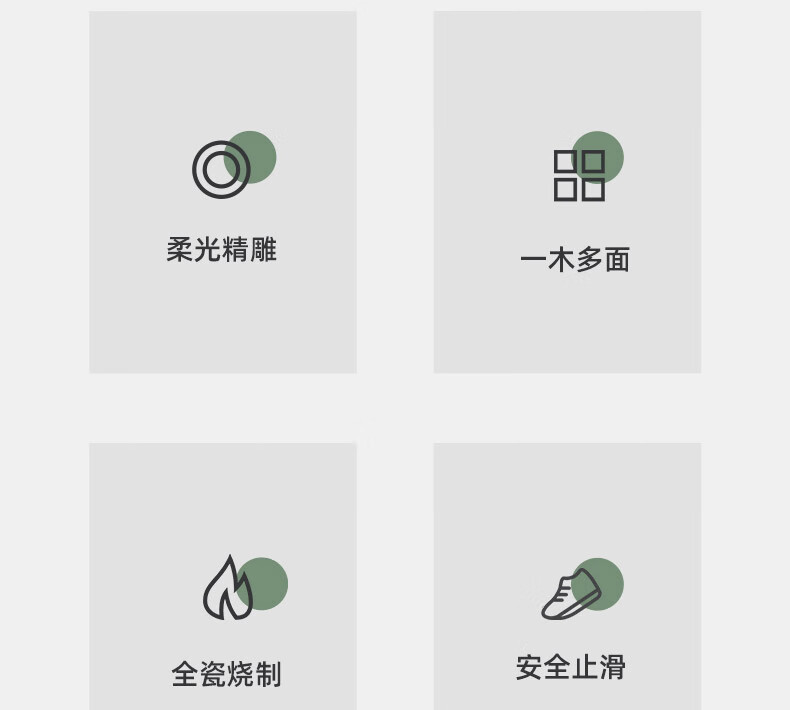 柔光精雕

一木多面

全瓷烧制

安全止滑