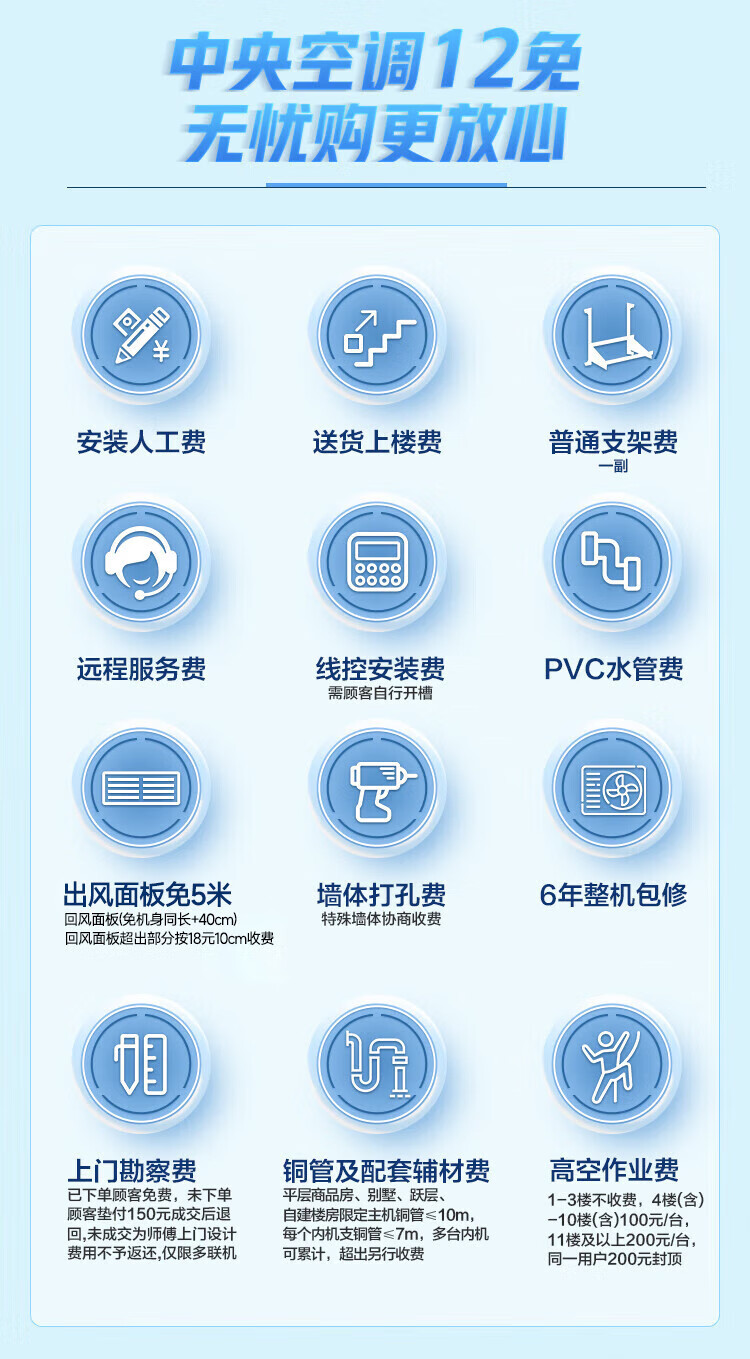 中央空调12免
无忧购更放心

安装人工费

送货上楼费

普通支架费
一副

远程服务费

线控安装费
需顾客自行开槽

PVC水管费

出风面板免5米
回风面板(免机身同长+40cm)
回风面板超出部分按18元10cm收费

墙体打孔费
特殊墙体协商收费

6年整机包修

上门勘察费
已下单顾客免费，未下单顾客垫付150元成交后退回,未成交为师傅上门设计费用不予返还,仅限多联机

铜管及配套辅材费
平层商品房、别墅、跃层、自建楼房限定主机铜管≤10m，每个内机支铜管≤7m，多台内机可累计，超出另行收费

高空作业费
1-3楼不收费，4楼(含)-10楼(含)100元/台，11楼及以上200元/台，同一用户200元封顶