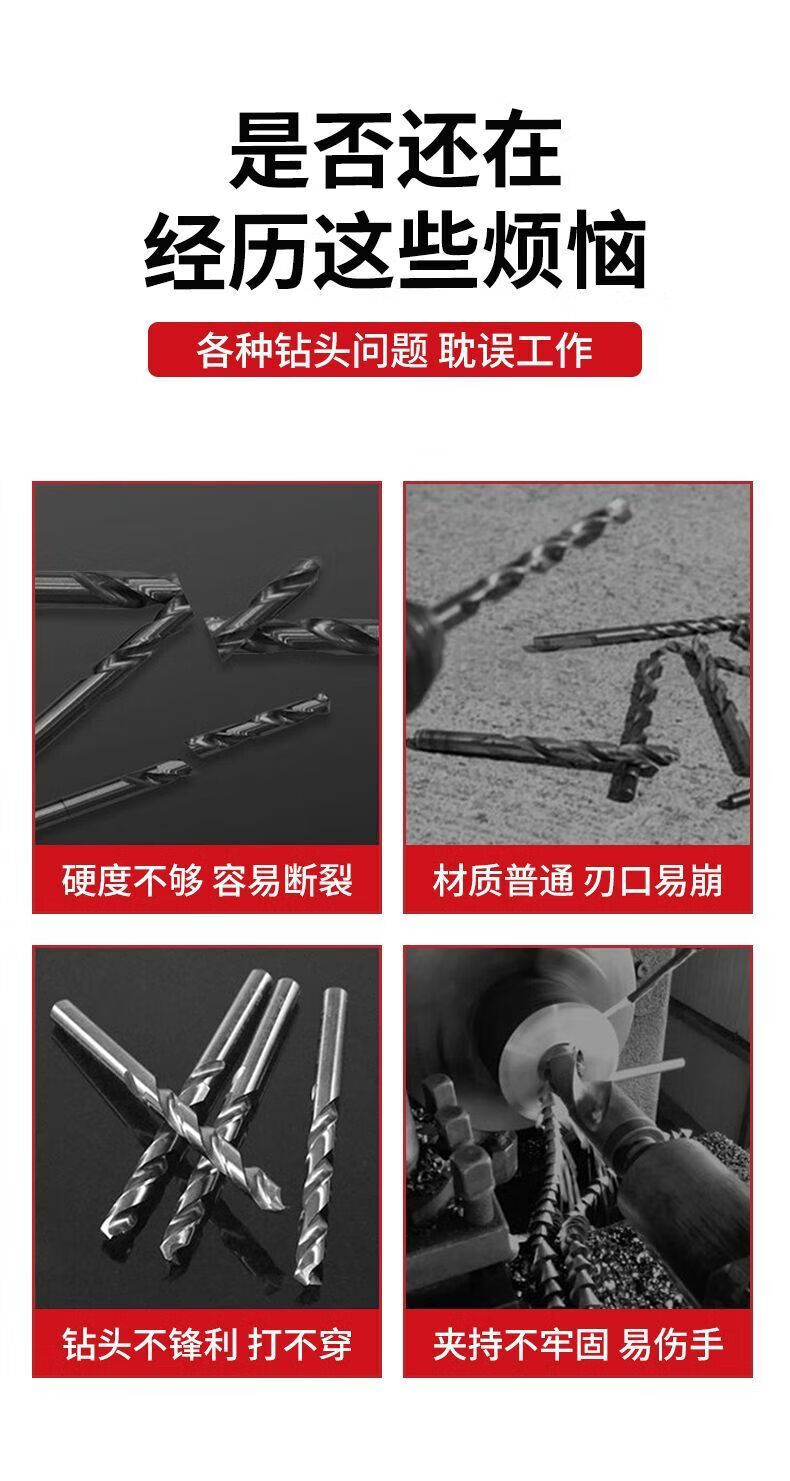 是否还在
经历这些烦恼

各种钻头问题 耽误工作

硬度不够 容易断裂

材质普通 刃口易崩

钻头不锋利 打不穿

夹持不牢固 易伤手