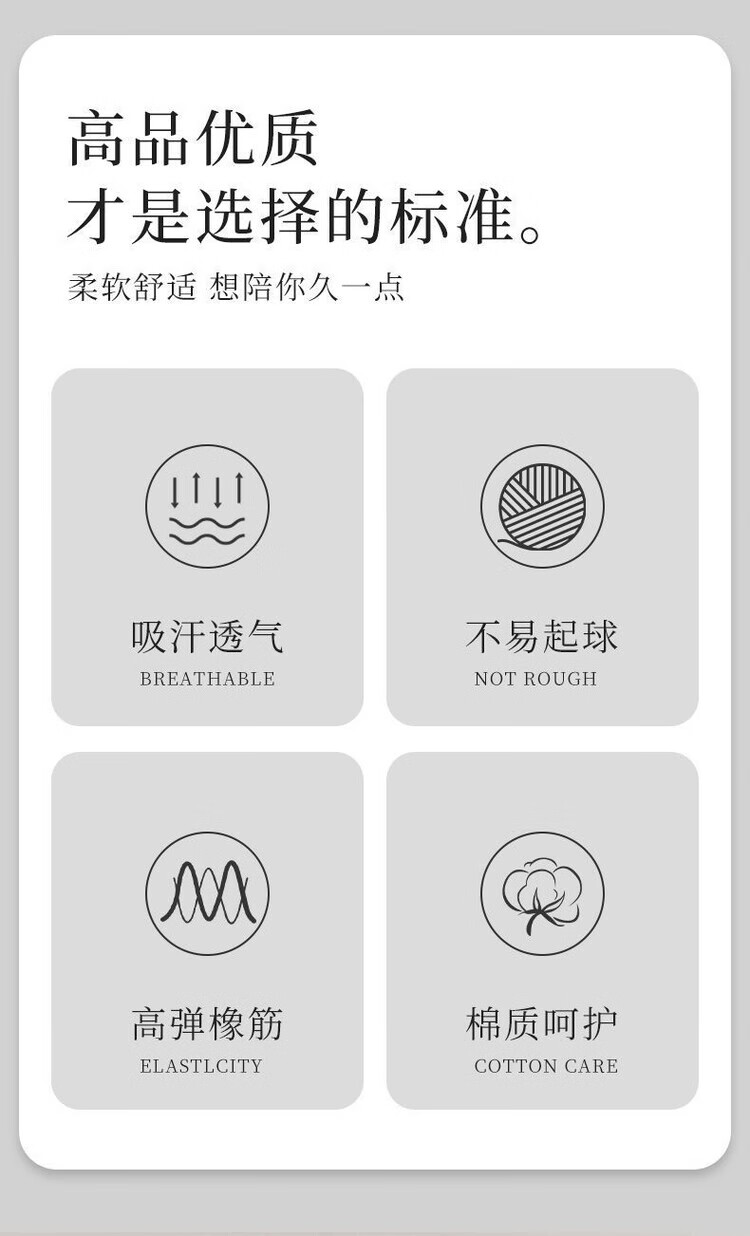 高品优质
才是选择的标准。

柔软舒适 想陪你久一点

吸汗透气
BREATHABLE

不易起球
NOT ROUGH

高弹橡筋
ELASTLCITY

棉质呵护
COTTON CARE