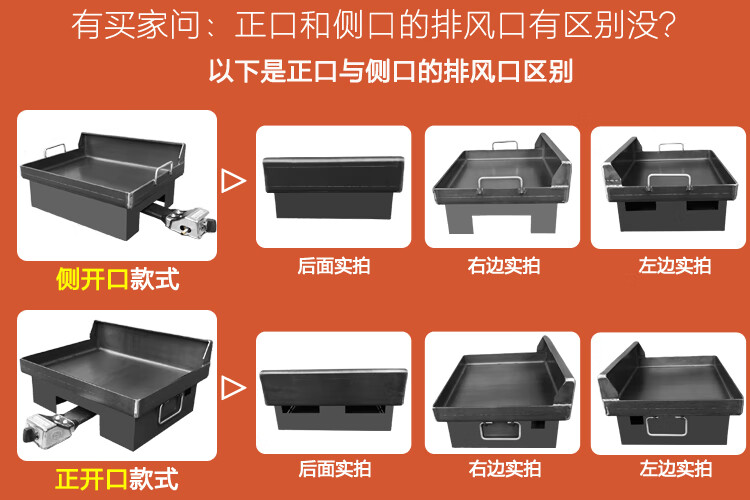 有买家问：正口和侧口的排风口有区别没?

以下是正口与侧口的排风口区别

侧开口款式

后面实拍

右边实拍

左边实拍

正开口款式

后面实拍

右边实拍

左边实拍