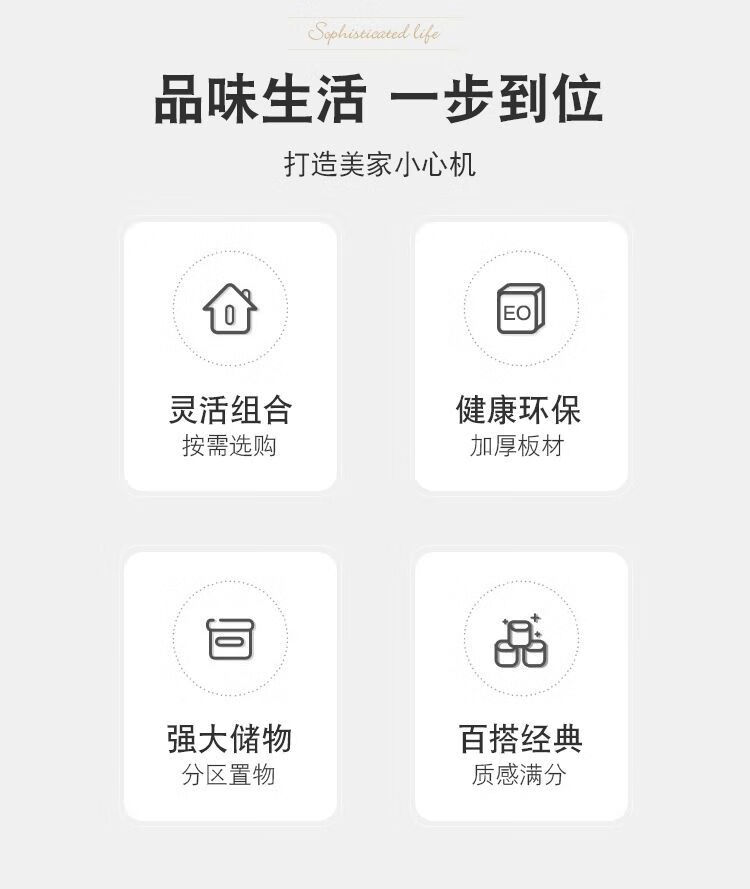 Sophisticated life

品味生活 一步到位

打造美家小心机

EO

灵活组合
按需选购

健康环保
加厚板材

强大储物
分区置物

百搭经典
质感满分