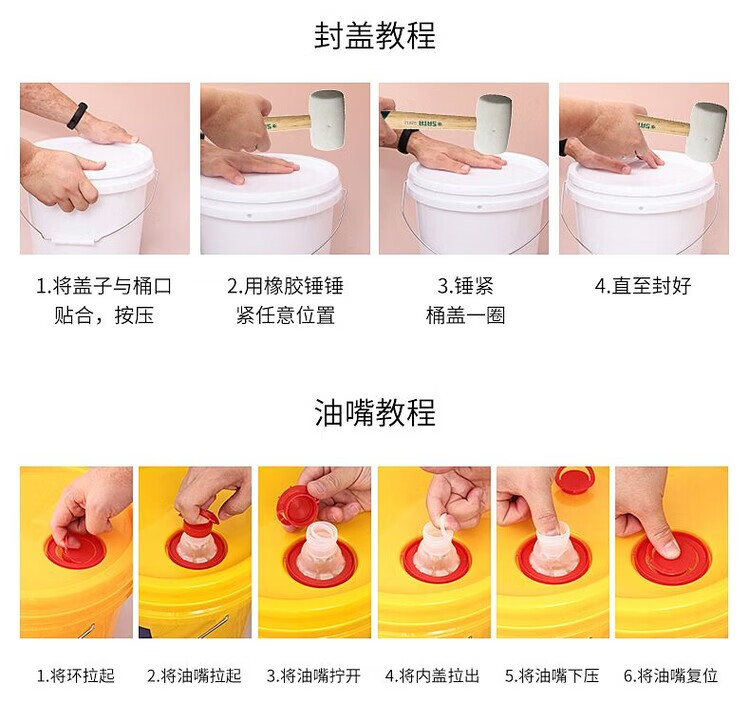 封盖教程

1.将盖子与桶口贴合，按压

2.用橡胶锤锤紧任意位置

3.锤紧桶盖一圈

4.直至封好

油嘴教程

1.将环拉起

2.将油嘴拉起

3.将油嘴拧开

4.将内盖拉出

5.将油嘴下压

6.将油嘴复位