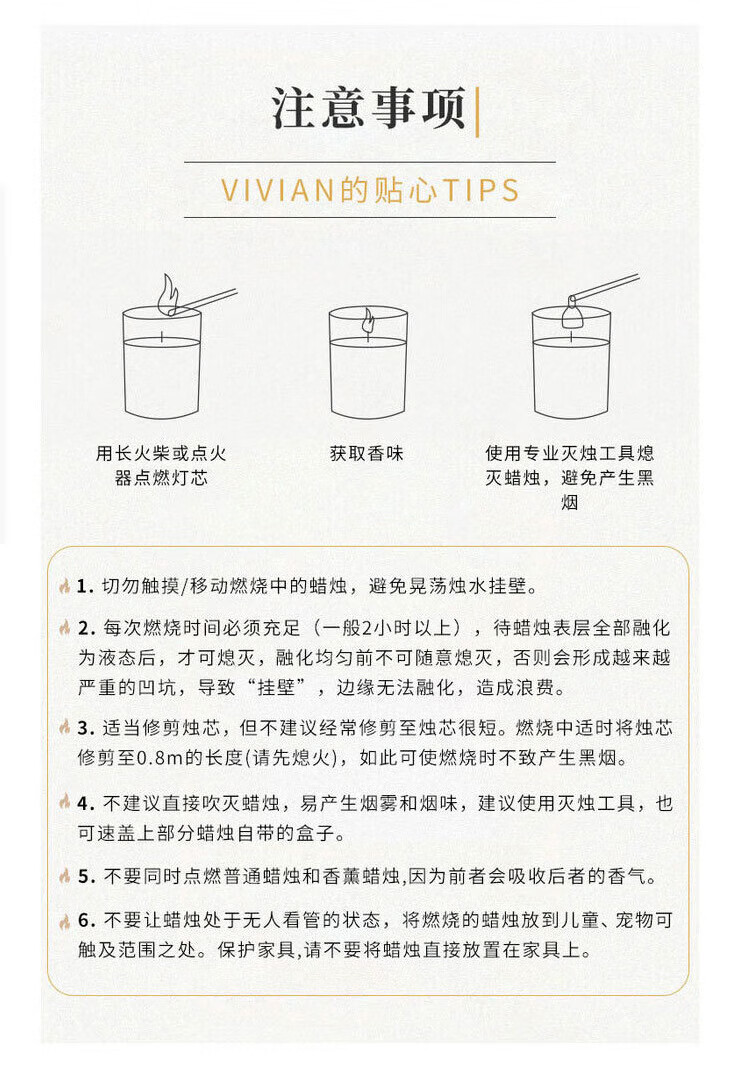 注意事项

VIVIAN的贴心TIPS

用长火柴或点火器点燃灯芯

获取香味

使用专业灭烛工具熄灭蜡烛，避免产生黑烟

1. 切勿触摸/移动燃烧中的蜡烛，避免晃荡烛水挂壁。

2. 每次燃烧时间必须充足（一般2小时以上），待蜡烛表层全部融化为液态后，才可熄灭，融化均匀前不可随意熄灭，否则会形成越来越严重的凹坑，导致“挂壁”，边缘无法融化，造成浪费。

3. 适当修剪烛芯，但不建议经常修剪至烛芯很短。燃烧中适时将烛芯修剪至0.8m的长度(请先熄火)，如此可使燃烧时不致产生黑烟。

4. 不建议直接吹灭蜡烛，易产生烟雾和烟味，建议使用灭烛工具，也可速盖上部分蜡烛自带的盒子。

5. 不要同时点燃普通蜡烛和香薰蜡烛,因为前者会吸收后者的香气。

6. 不要让蜡烛处于无人看管的状态，将燃烧的蜡烛放到儿童、宠物可触及范围之处。保护家具,请不要将蜡烛直接放置在家具上。