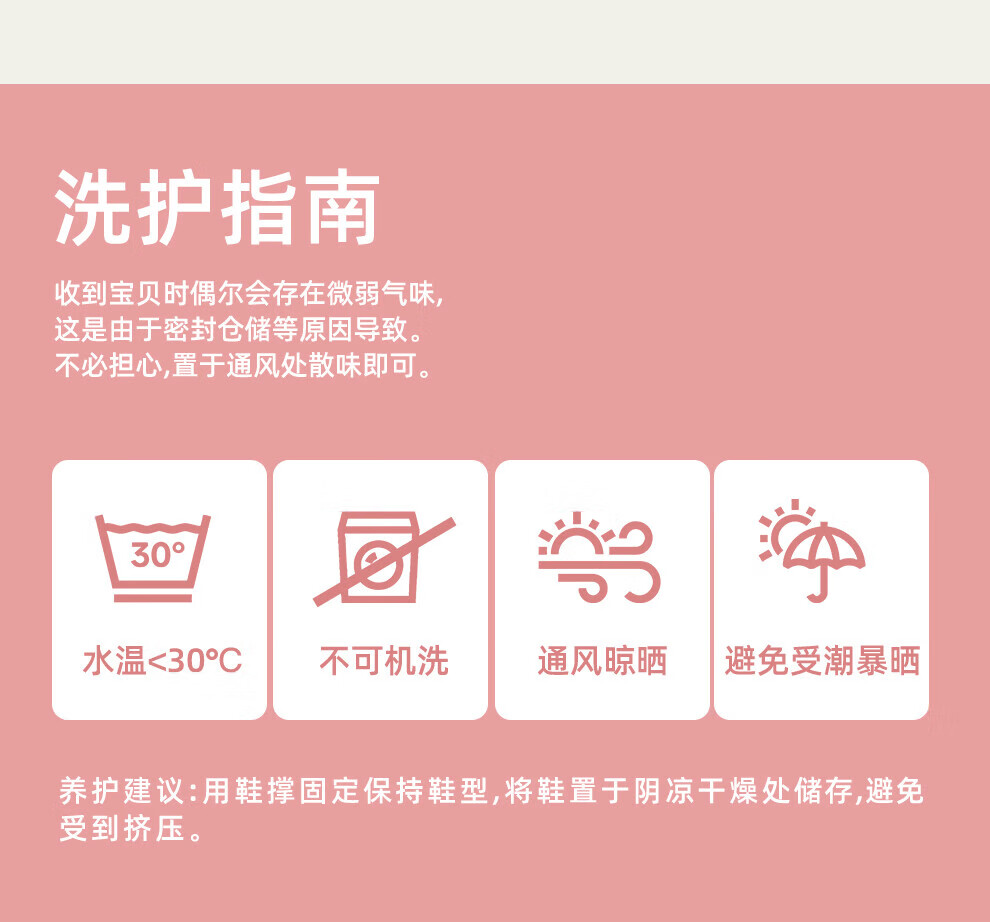 洗护指南

收到宝贝时偶尔会存在微弱气味,
这是由于密封仓储等原因导致。
不必担心,置于通风处散味即可。

30°

水温<30℃

不可机洗

通风晾晒

避免受潮暴晒

养护建议:用鞋撑固定保持鞋型,将鞋置于阴凉干燥处储存,避免受到挤压。