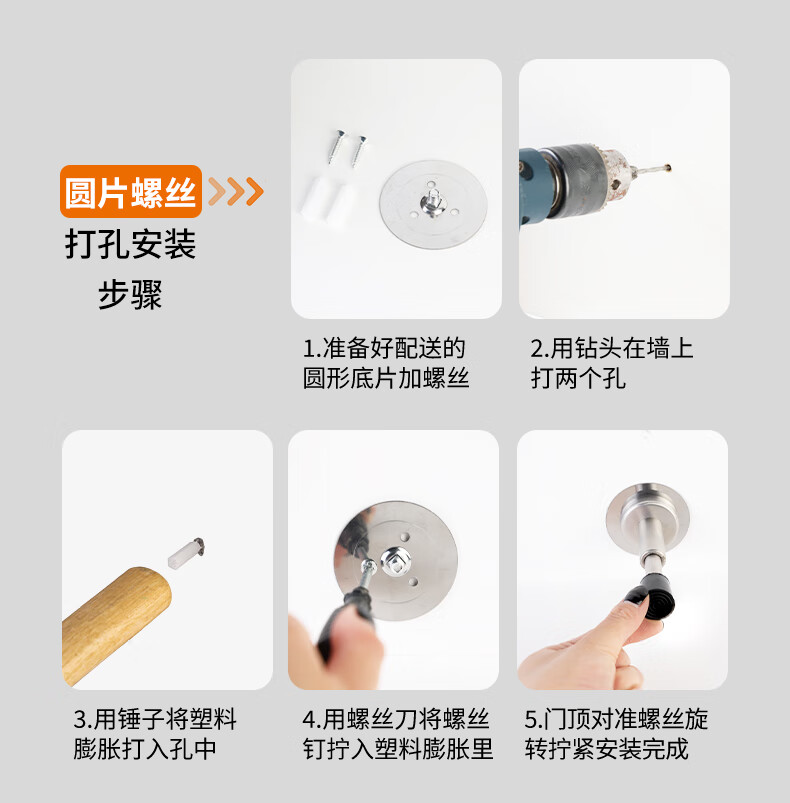 圆片螺丝
打孔安装
步骤

1.准备好配送的圆形底片加螺丝

2.用钻头在墙上打两个孔

3.用锤子将塑料膨胀打入孔中

4.用螺丝刀将螺丝钉拧入塑料膨胀里

5.门顶对准螺丝旋转拧紧安装完成