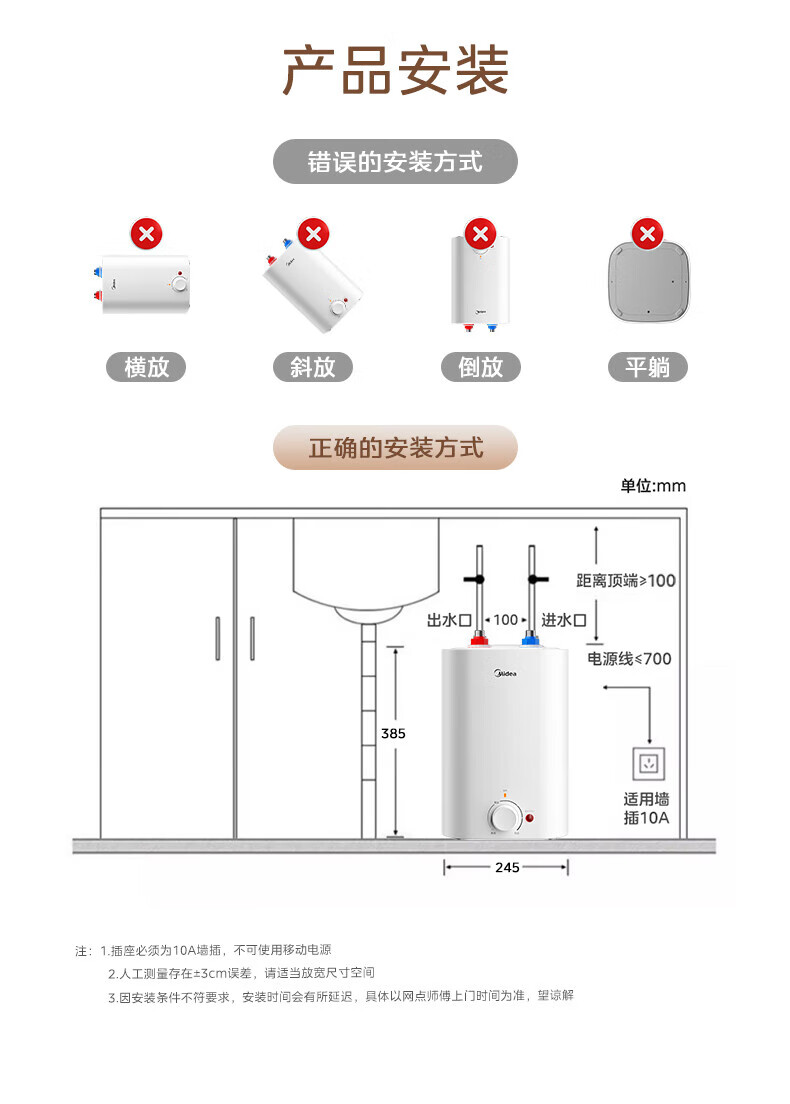 产品安装

错误的安装方式

横放

斜放

倒放

平躺

正确的安装方式

单位:mm

距离顶端≥100

出水口

100

进水口

电源线≤700

Midea

385

适用墙插10A

245

注：1.插座必须为10A墙插，不可使用移动电源
2.人工测量存在±3cm误差，请适当放宽尺寸空间
3.因安装条件不符要求，安装时间会有所延迟，具体以网点师傅上门时间为准，望谅解