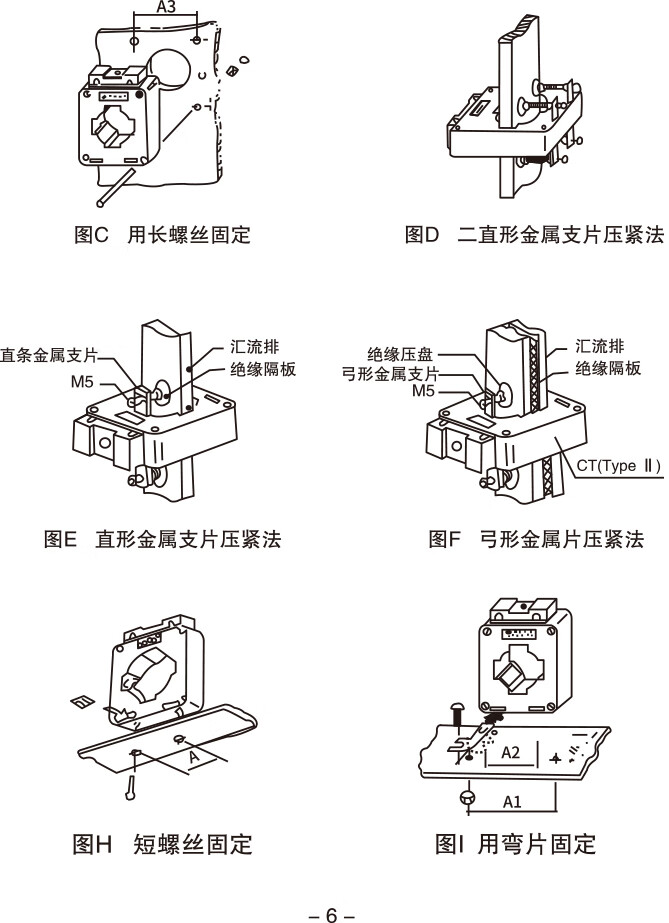 A3

图C 用长螺丝固定

图D 二直形金属支片压紧法

直条金属支片
M5
汇流排
绝缘隔板

图E 直形金属支片压紧法

绝缘压盘
弓形金属支片
M5
汇流排
绝缘隔板
CT(Type Ⅱ)

图F 弓形金属片压紧法

A

图H 短螺丝固定

A2
A1

图I 用弯片固定

– 6 –