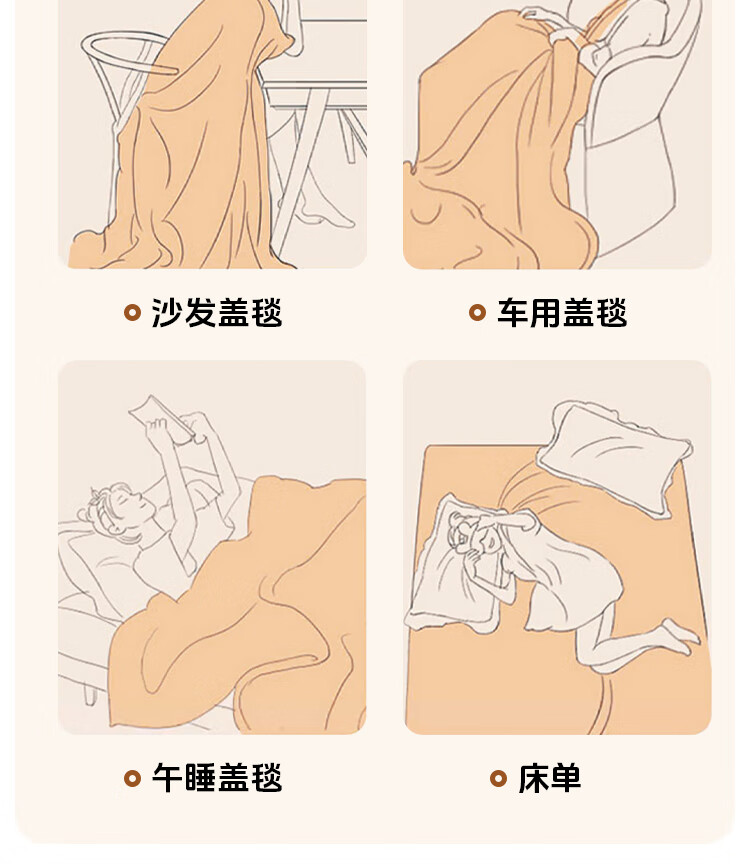 沙发盖毯

车用盖毯

午睡盖毯

床单