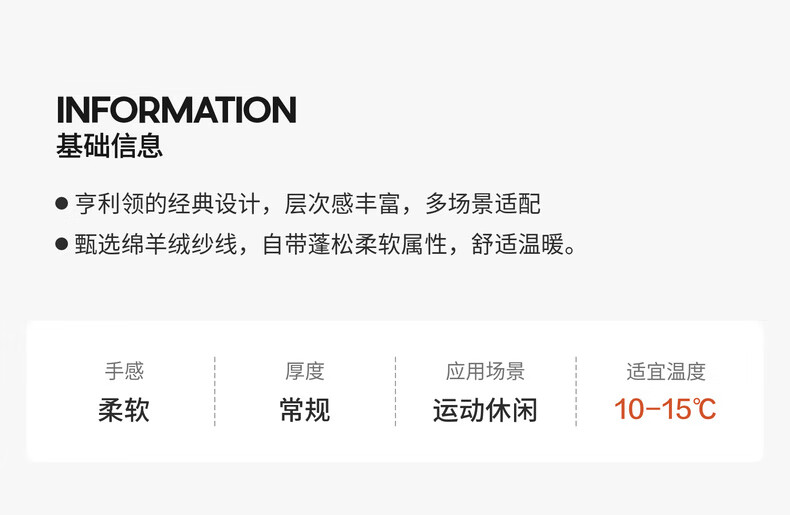 INFORMATION
基础信息

• 亨利领的经典设计，层次感丰富，多场景适配
• 甄选绵羊绒纱线，自带蓬松柔软属性，舒适温暖。

手感
柔软

厚度
常规

应用场景
运动休闲

适宜温度
10-15℃