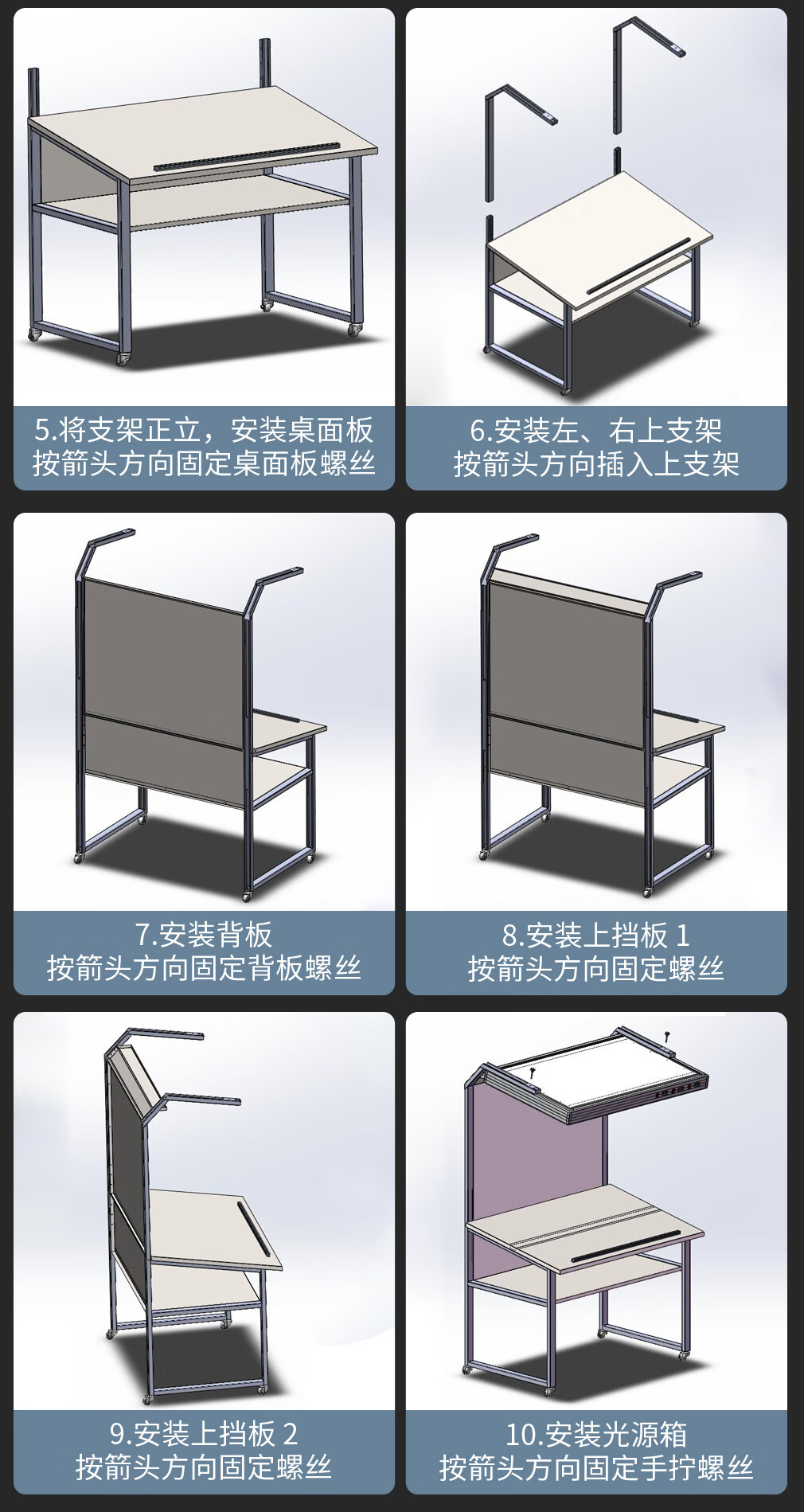 5.将支架正立，安装桌面板
按箭头方向固定桌面板螺丝

6.安装左、右上支架
按箭头方向插入上支架

7.安装背板
按箭头方向固定背板螺丝

8.安装上挡板 1
按箭头方向固定螺丝

9.安装上挡板 2
按箭头方向固定螺丝

10.安装光源箱
按箭头方向固定手拧螺丝