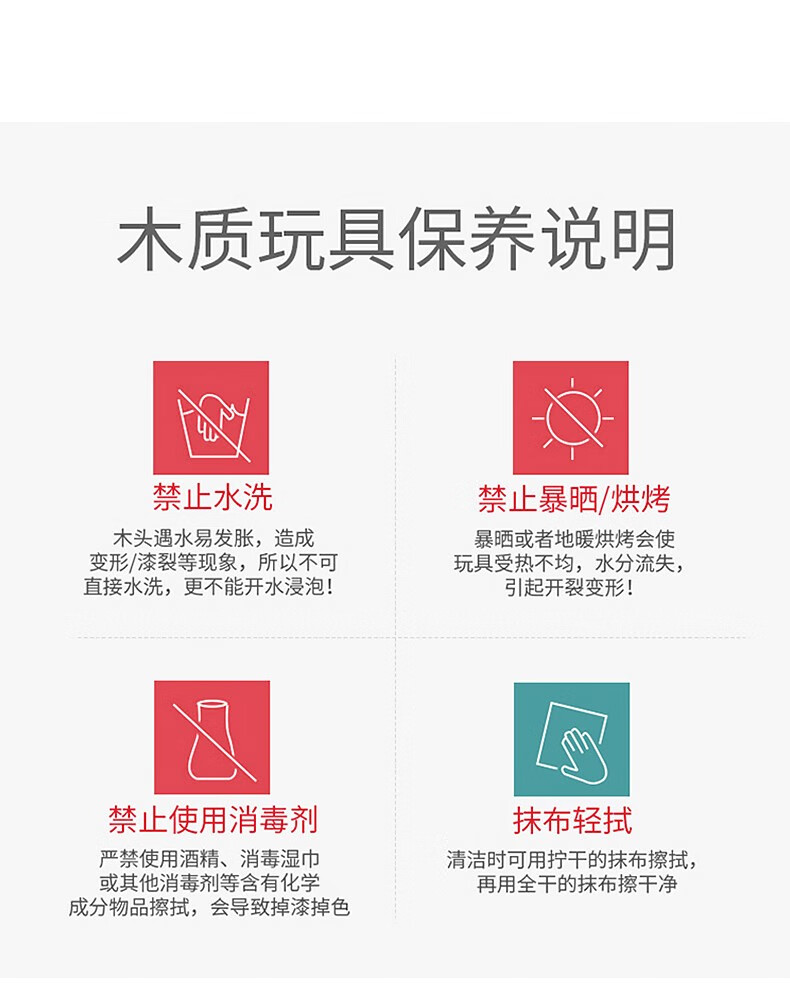 木质玩具保养说明

禁止水洗

木头遇水易发胀，造成变形/漆裂等现象，所以不可直接水洗，更不能开水浸泡！

禁止暴晒/烘烤

暴晒或者地暖烘烤会使玩具受热不均，水分流失，引起开裂变形！

禁止使用消毒剂

严禁使用酒精、消毒湿巾或其他消毒剂等含有化学成分物品擦拭，会导致掉漆掉色

抹布轻拭

清洁时可用拧干的抹布擦拭，再用全干的抹布擦干净