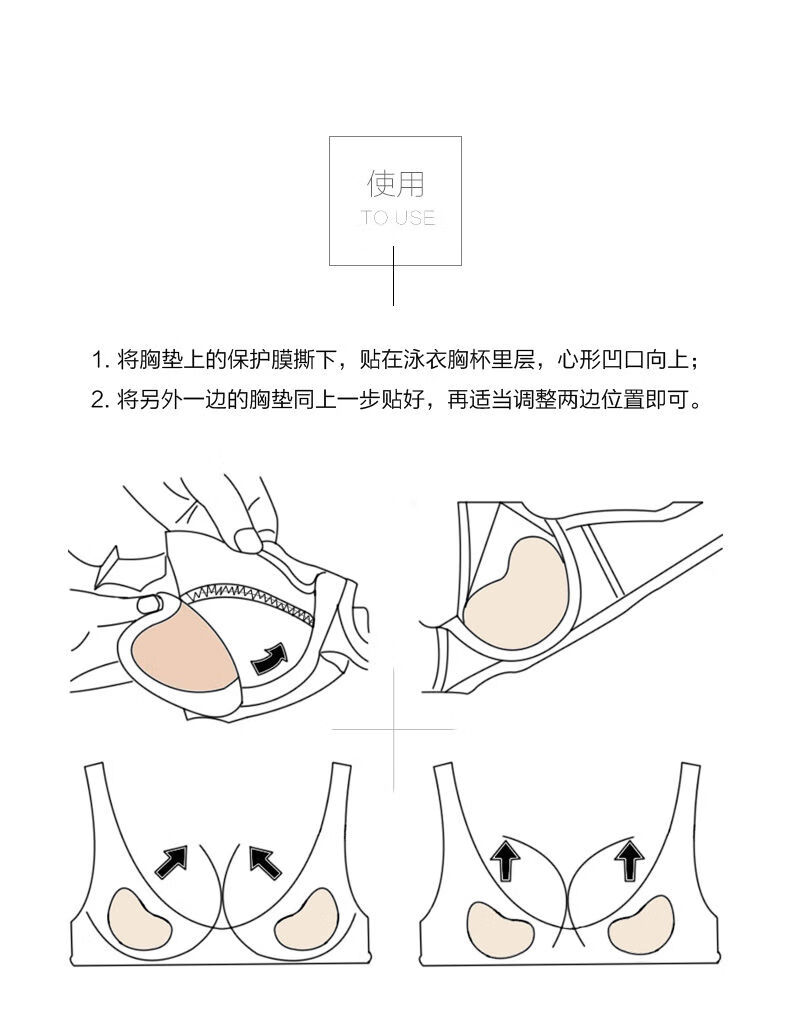 使用
TO USE

1. 将胸垫上的保护膜撕下，贴在泳衣胸杯里层，心形凹口向上；
2. 将另外一边的胸垫同上一步贴好，再适当调整两边位置即可。