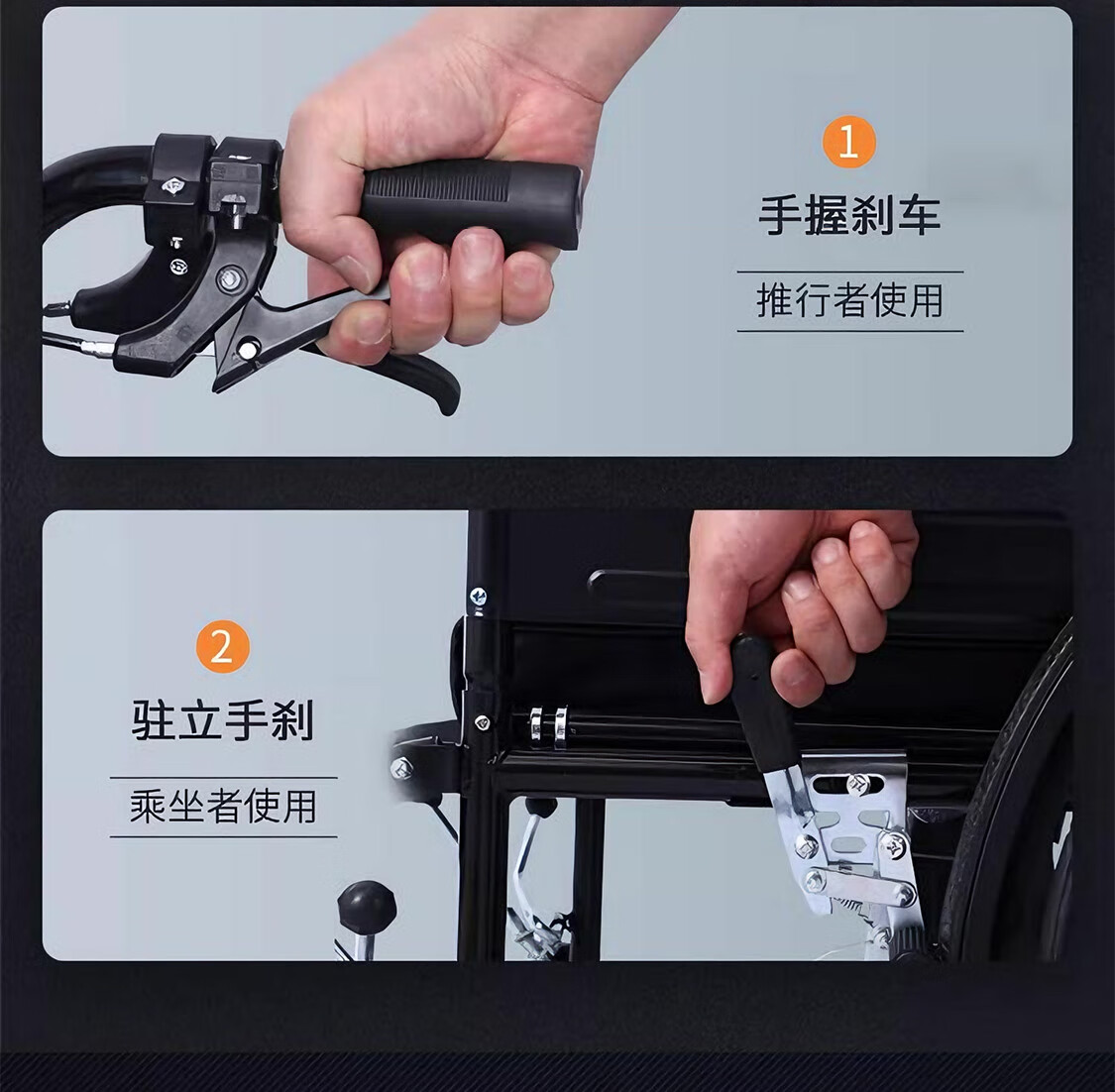 1

手握刹车

推行者使用

2

驻立手刹

乘坐者使用