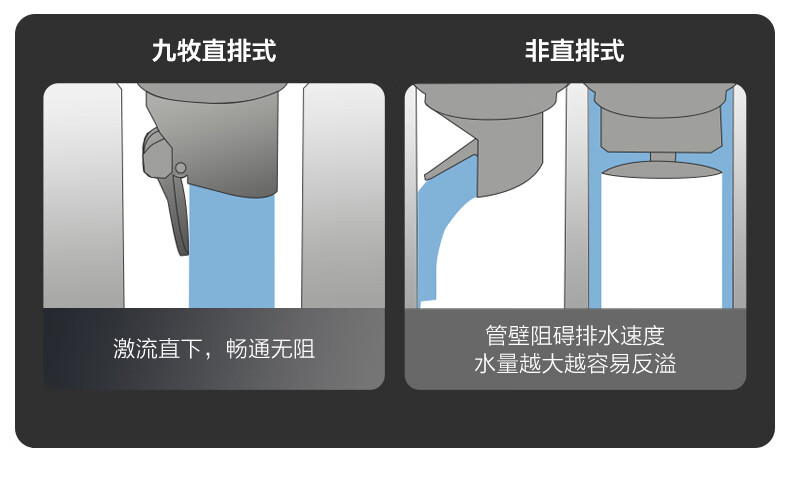 九牧直排式

激流直下，畅通无阻

非直排式

管壁阻碍排水速度
水量越大越容易反溢